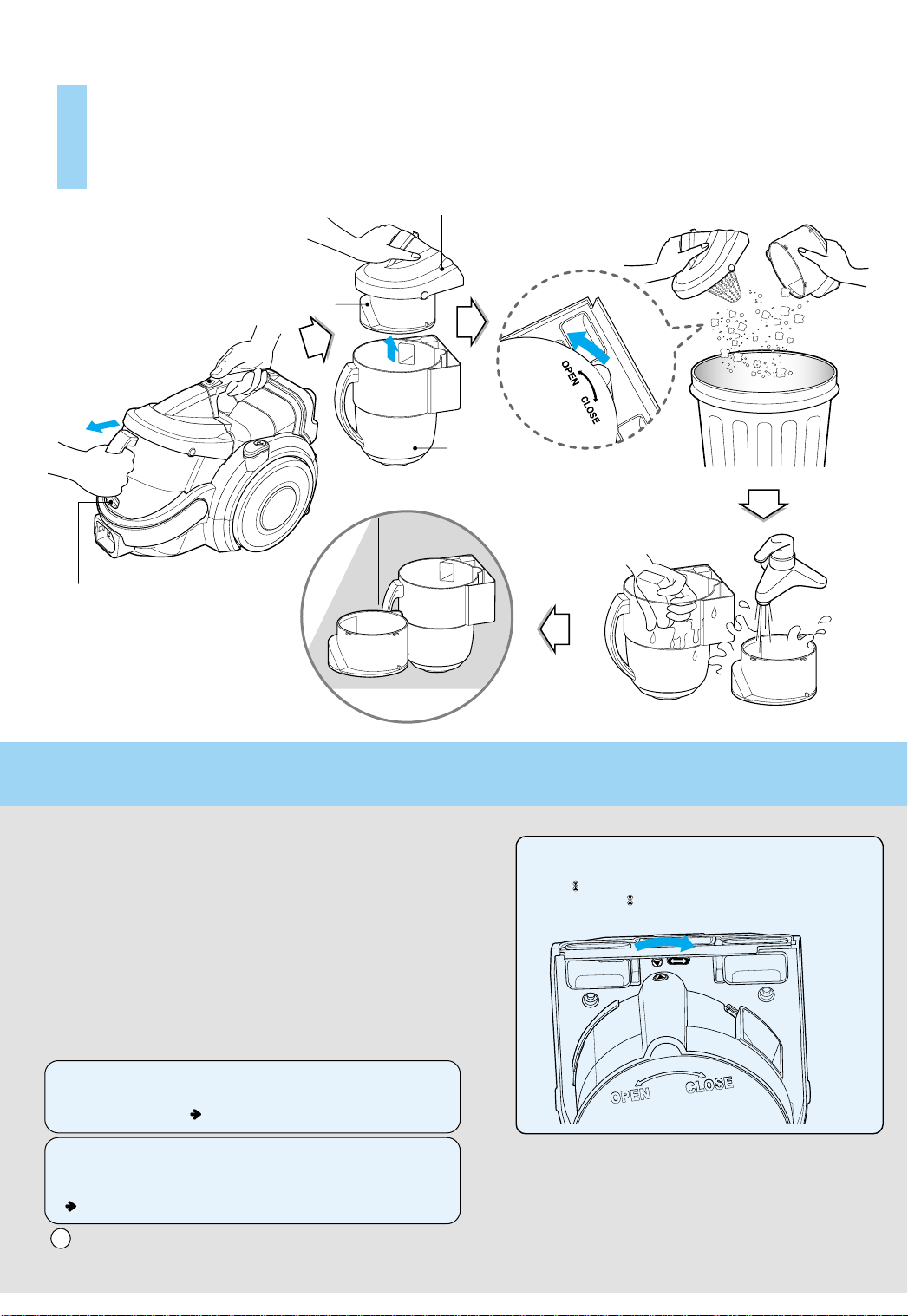 OPEN CLOSE

OPEN CLOSE