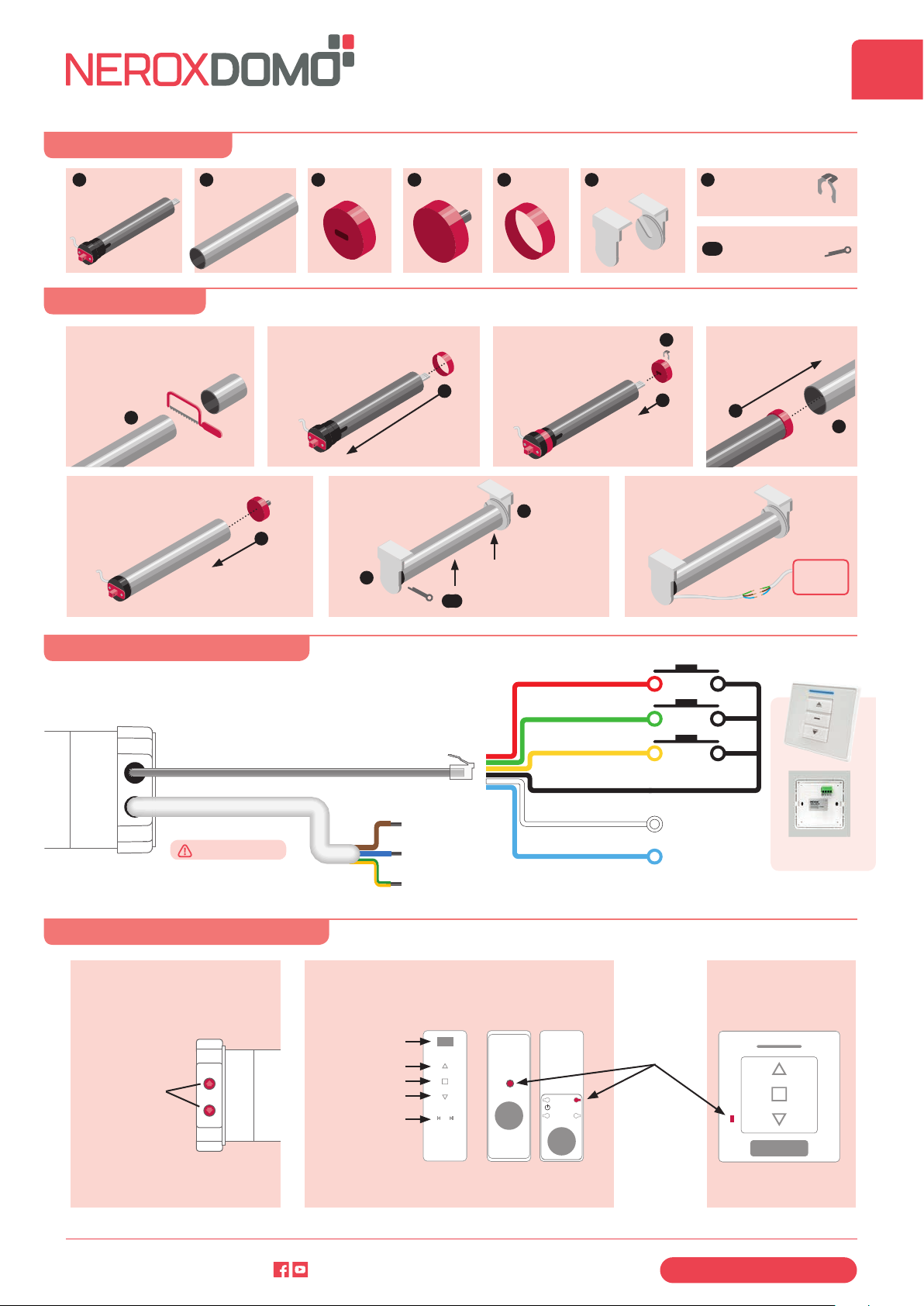 NEROXDOMO