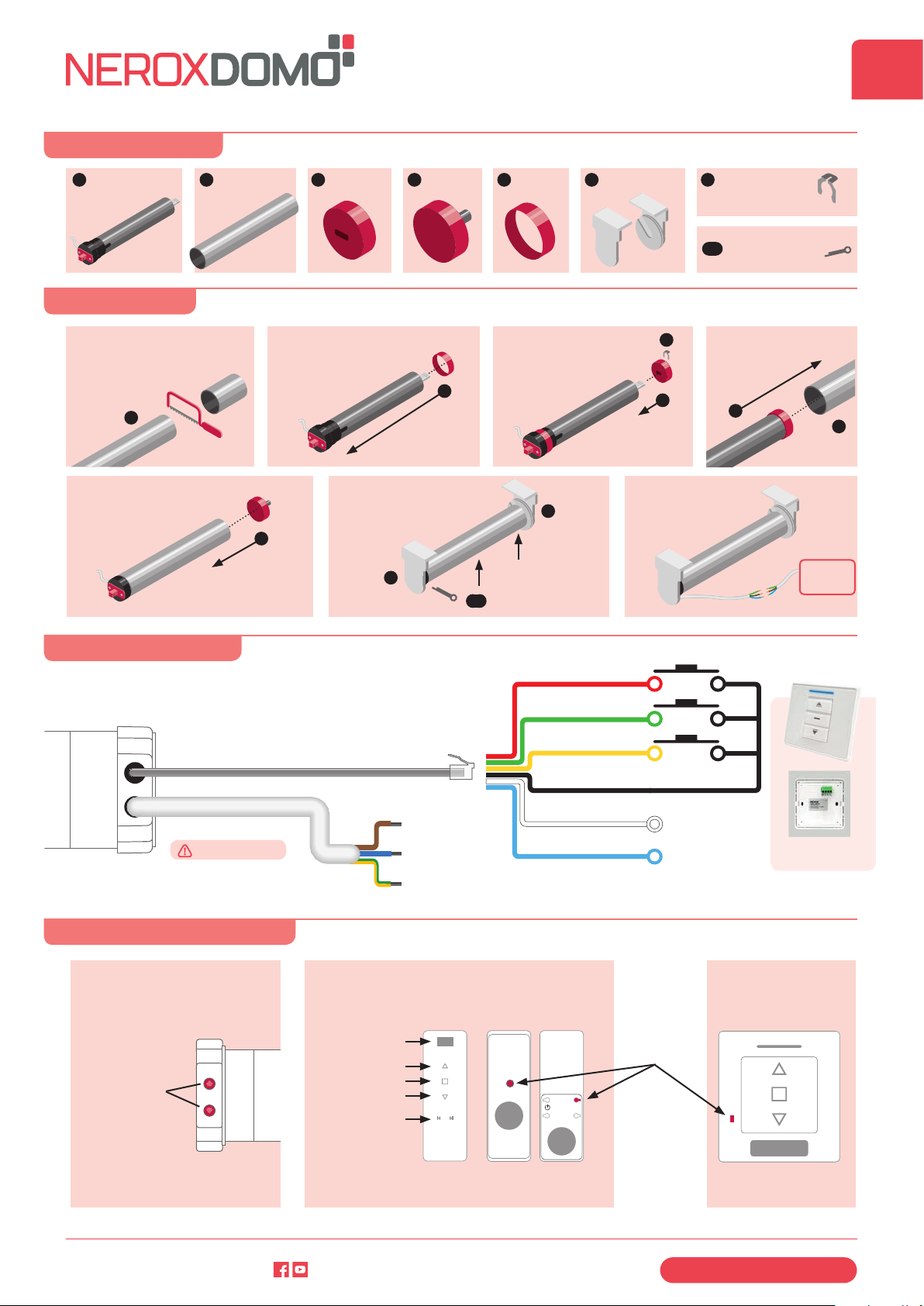 NEROXDOMO