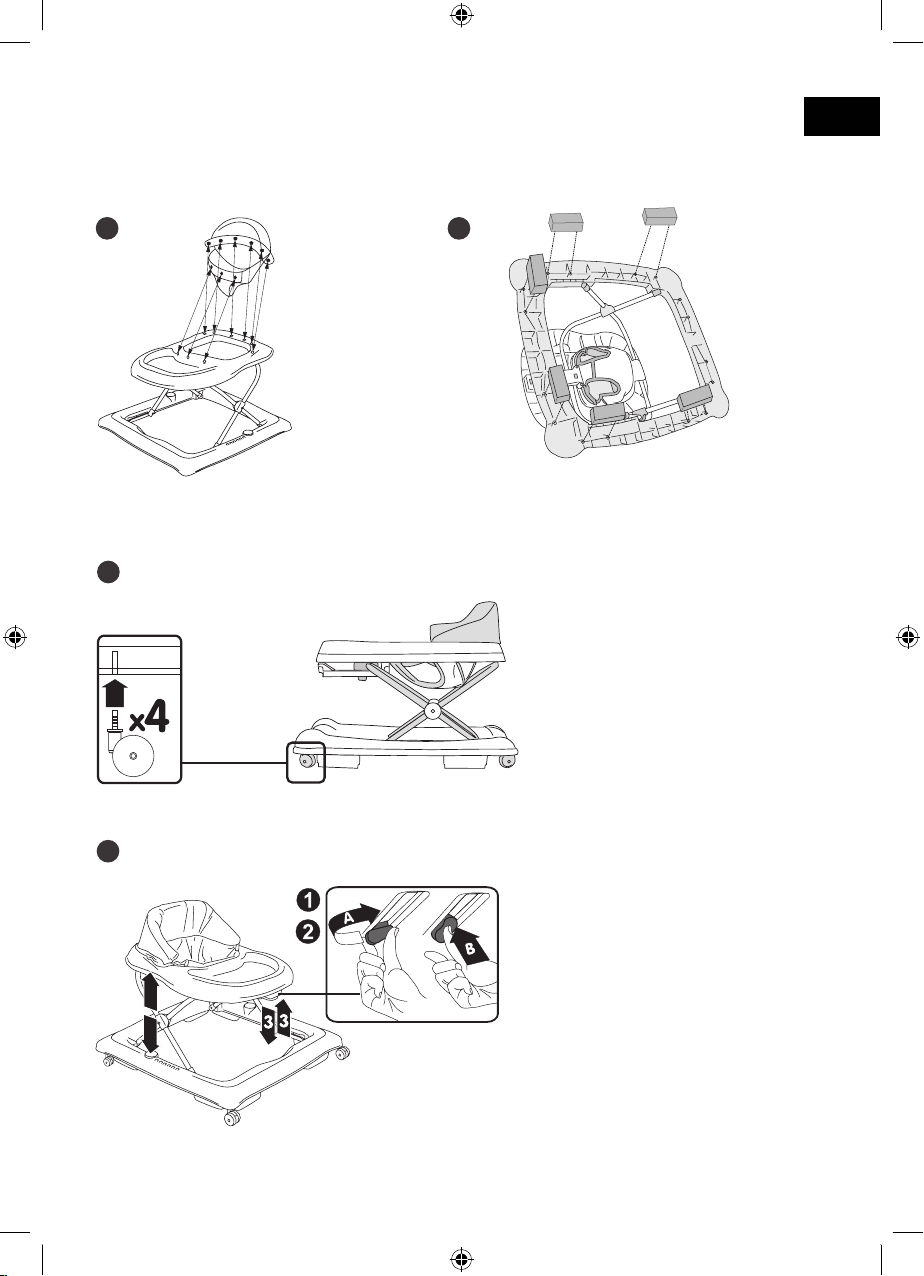 ×4

1

2

A

B

3

3