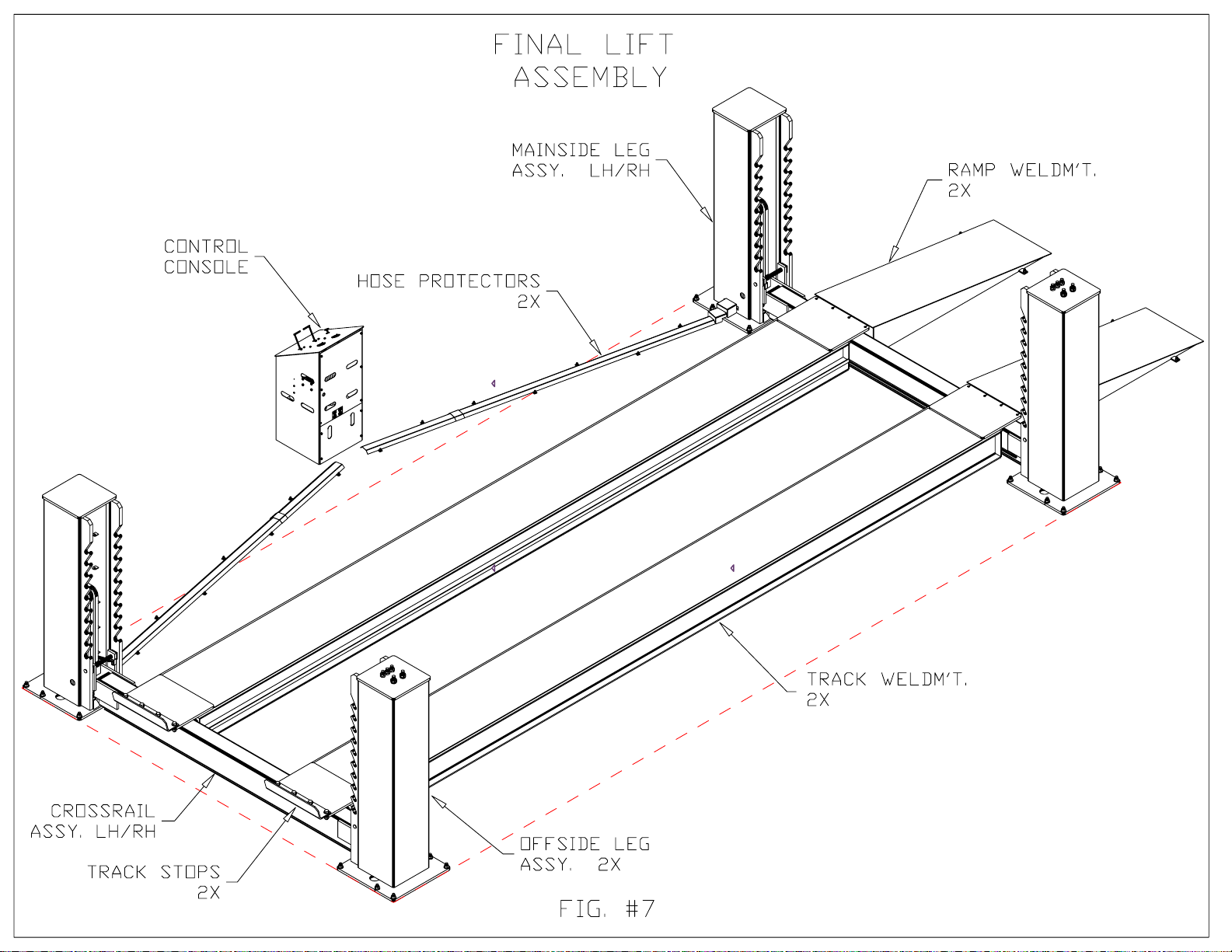 FINAL LIFT ASSEMBLY

MAINSIDE LEG ASSY. LH/RH

RAMP WELDM'T. 2X

CONTROL CONSOLE

HOSE PROTECTORS 2X

TRACK WELDM'T. 2X

CROSSRAIL ASSY. LH/RH

TRACK STOPS 2X

OFFSIDE LEG ASSY. 2X

FIG. #7