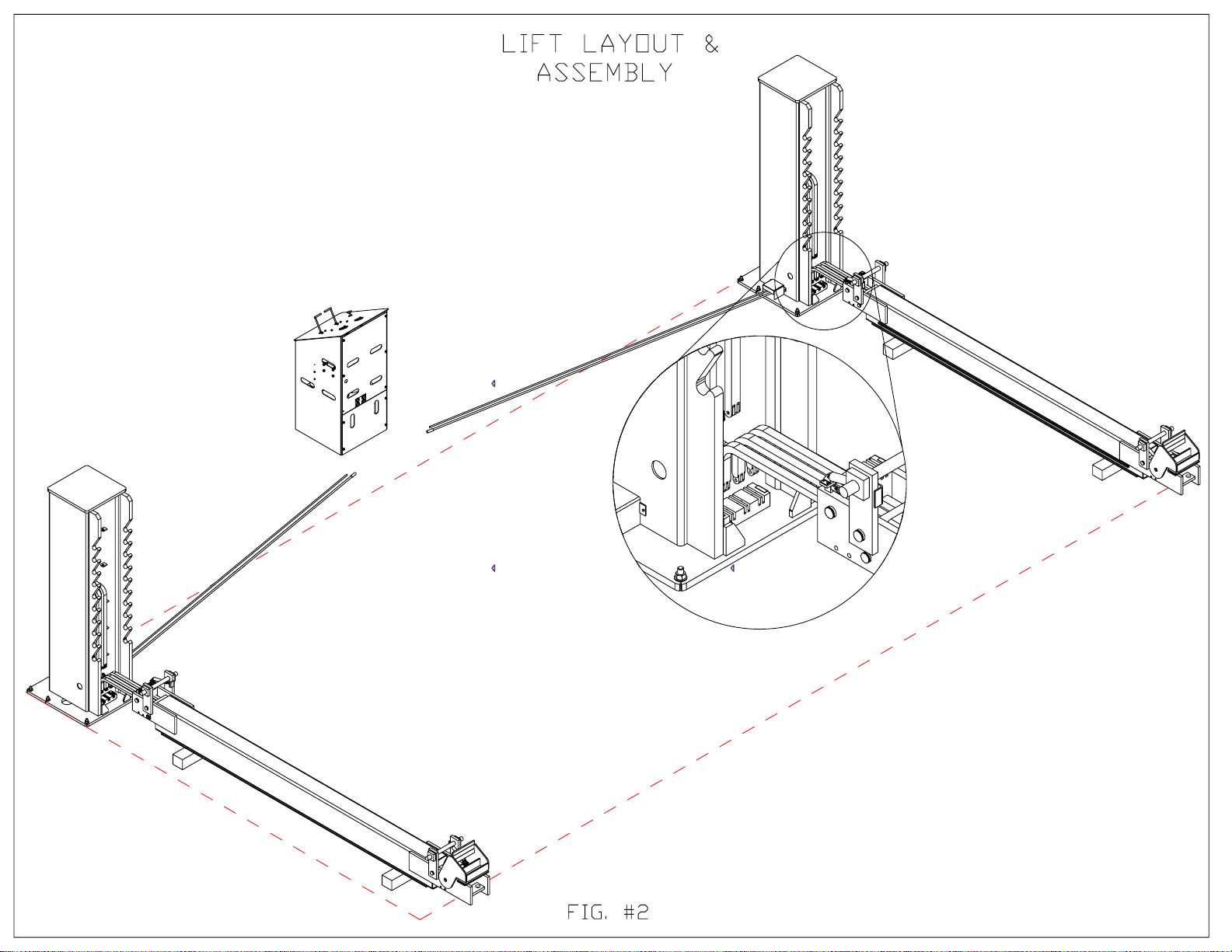 LIFT LAYOUT &
ASSEMBLY

FIG. #2