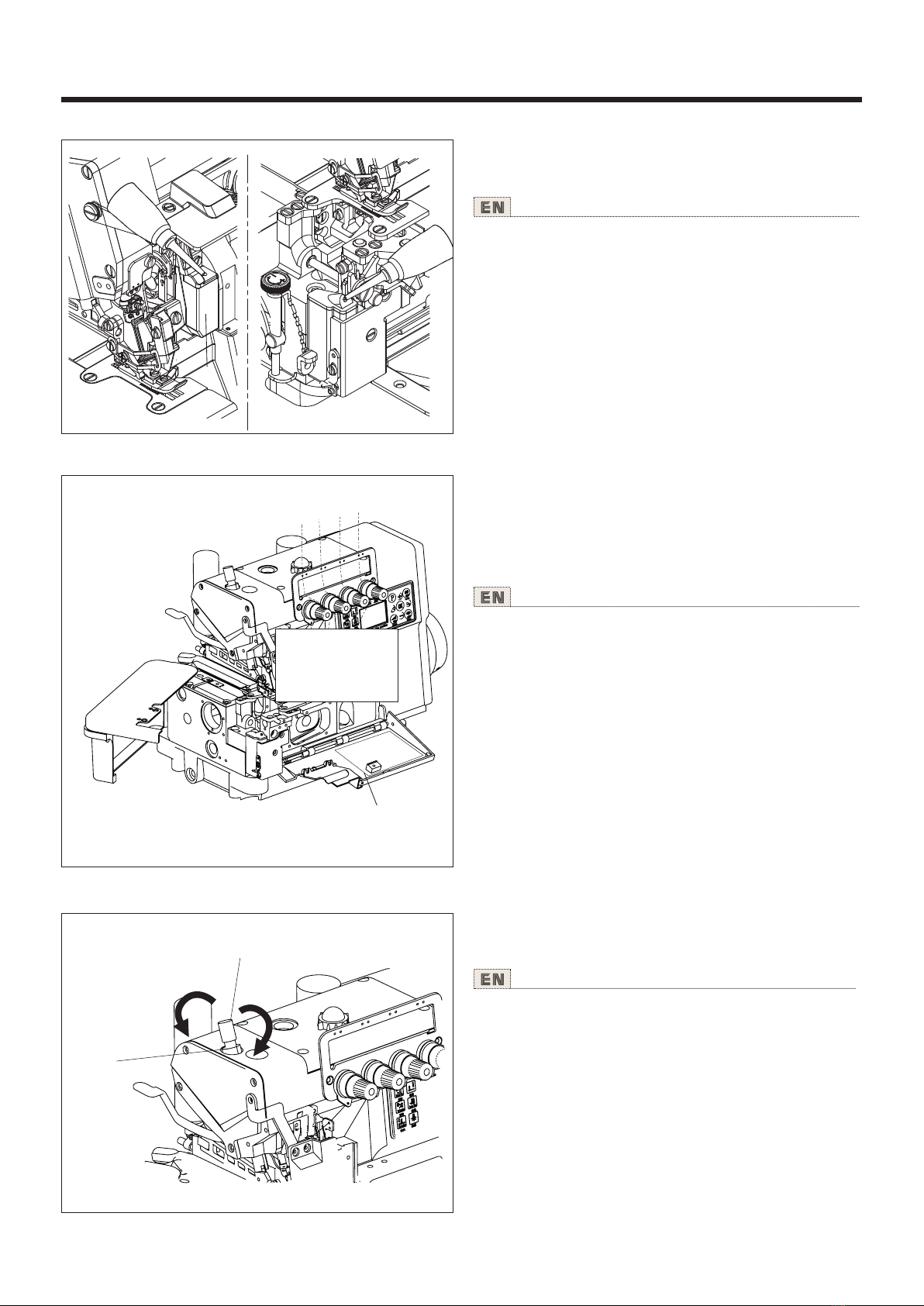 EN

EN

EN