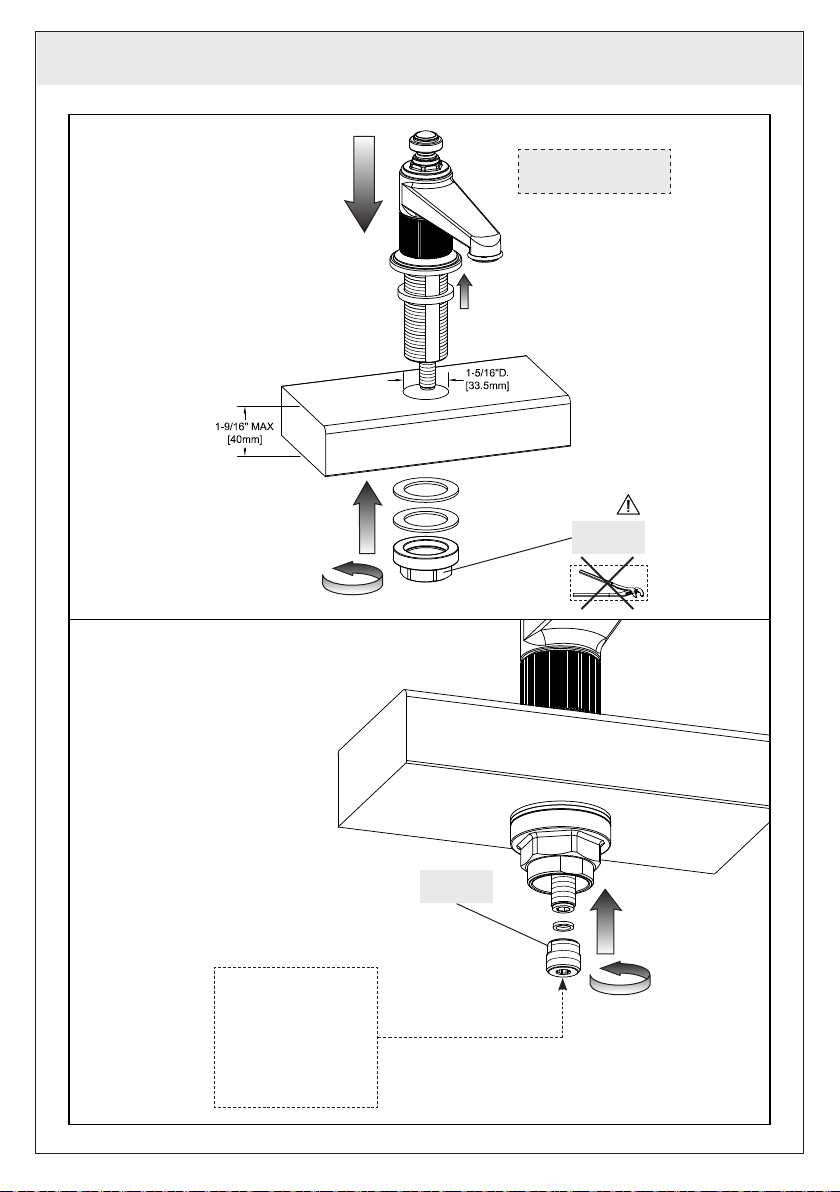 1-5/16"D.
[33.5mm]

1-9/16" MAX
[40mm]