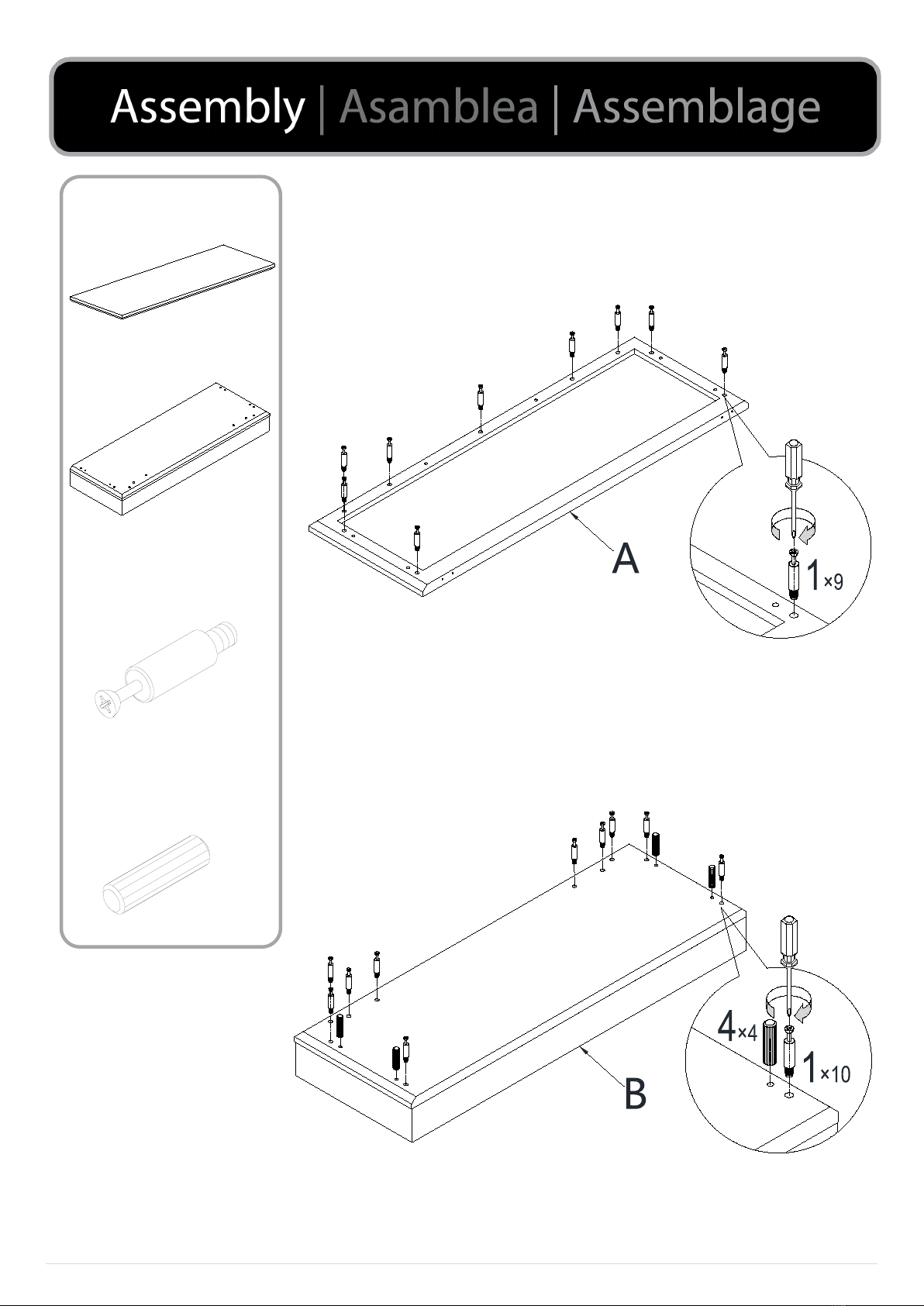 Assembly | Asamblea | Assemblage

A

1×9

B

4×4

1×10