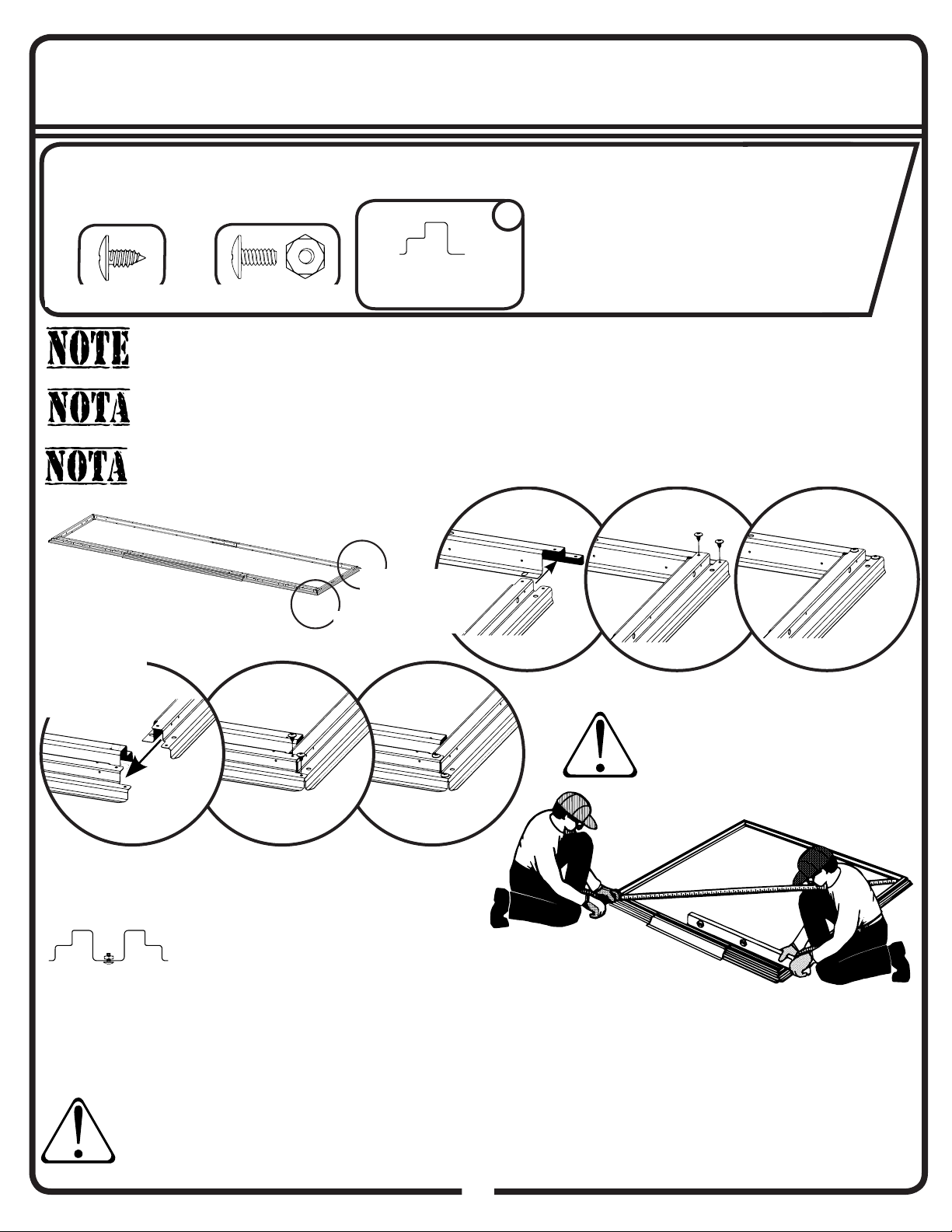 NOTE

NOTA

NOTA