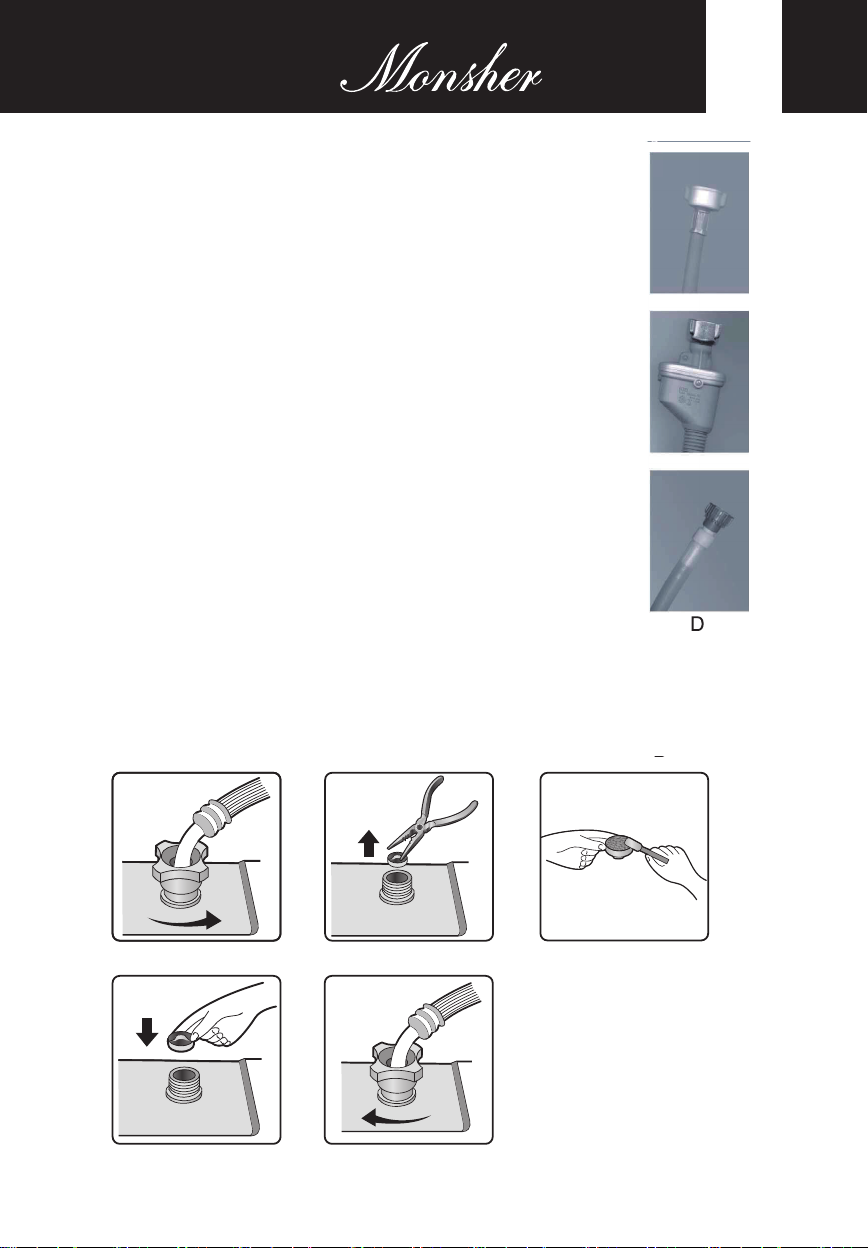 Monsher

D