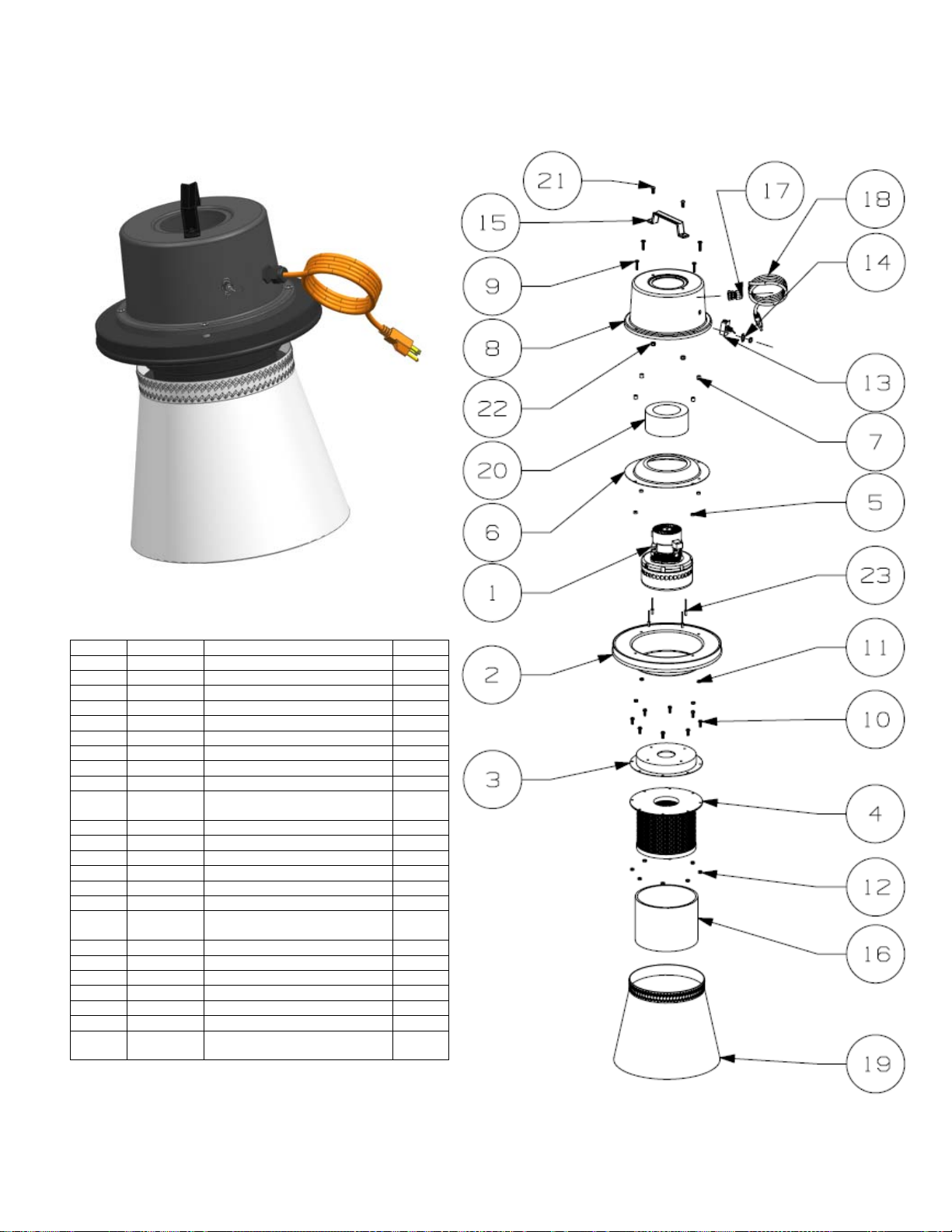 21
17
18
15
14
9
8
13
22
7
20
5
6
23
1
11
2
10
3
4
12
16
19