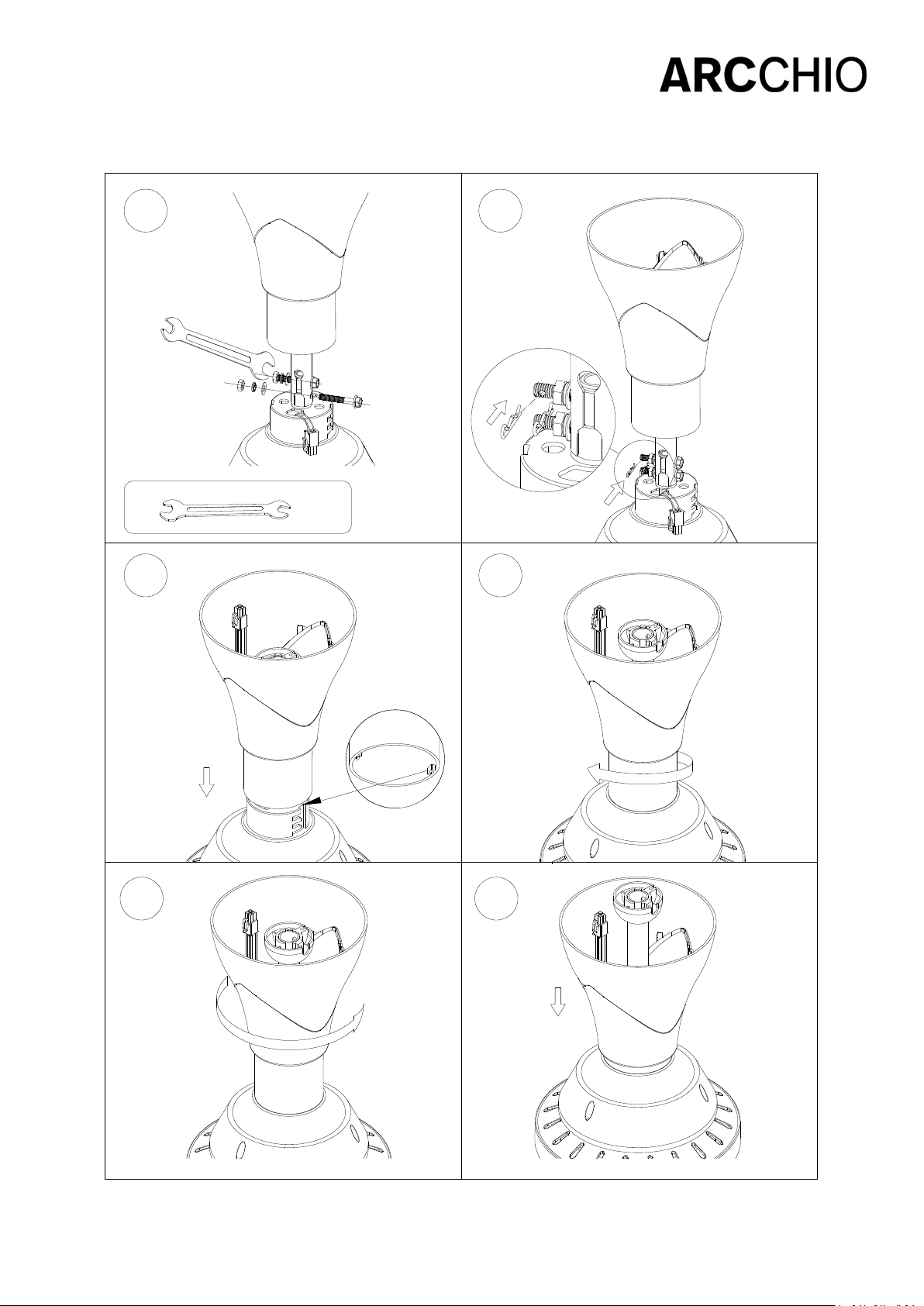 ARCCHIO