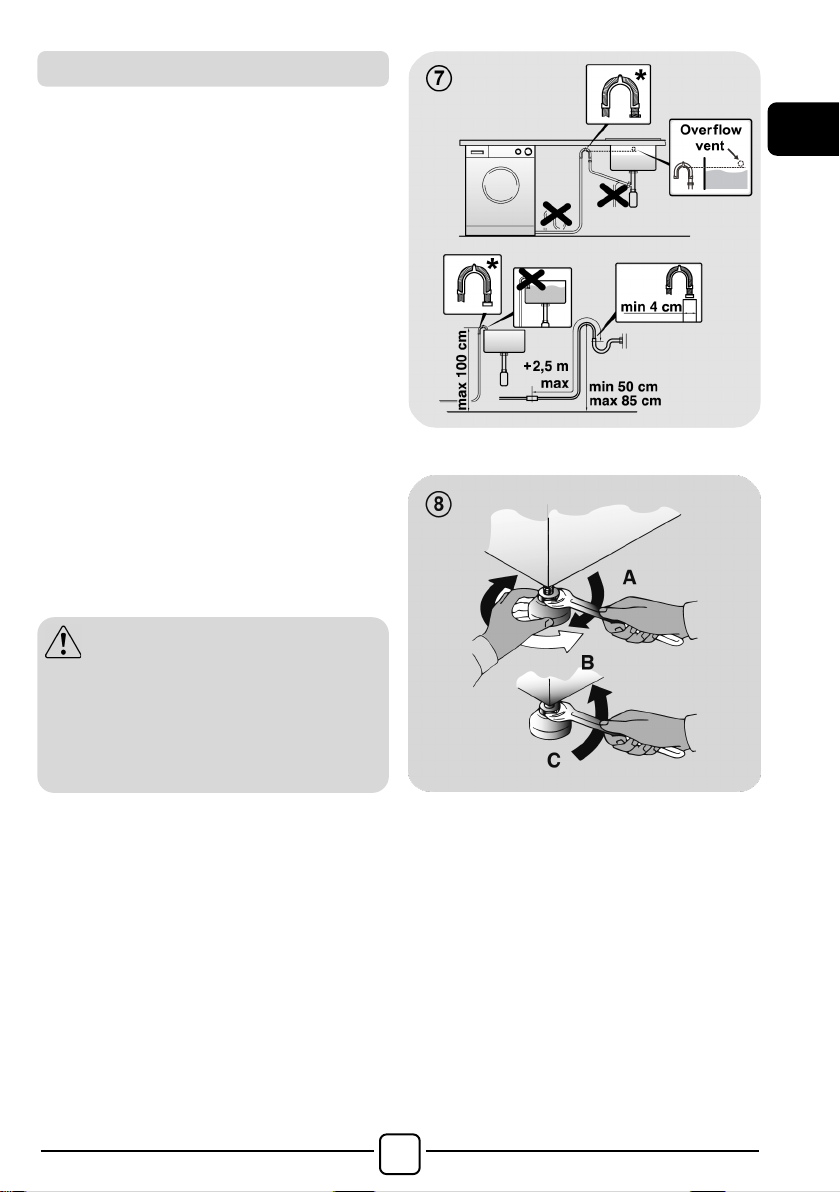 7

*

Overflow vent

*

min 4 cm

max 100 cm

+2,5 m max

min 50 cm max 85 cm

8

A

B

C