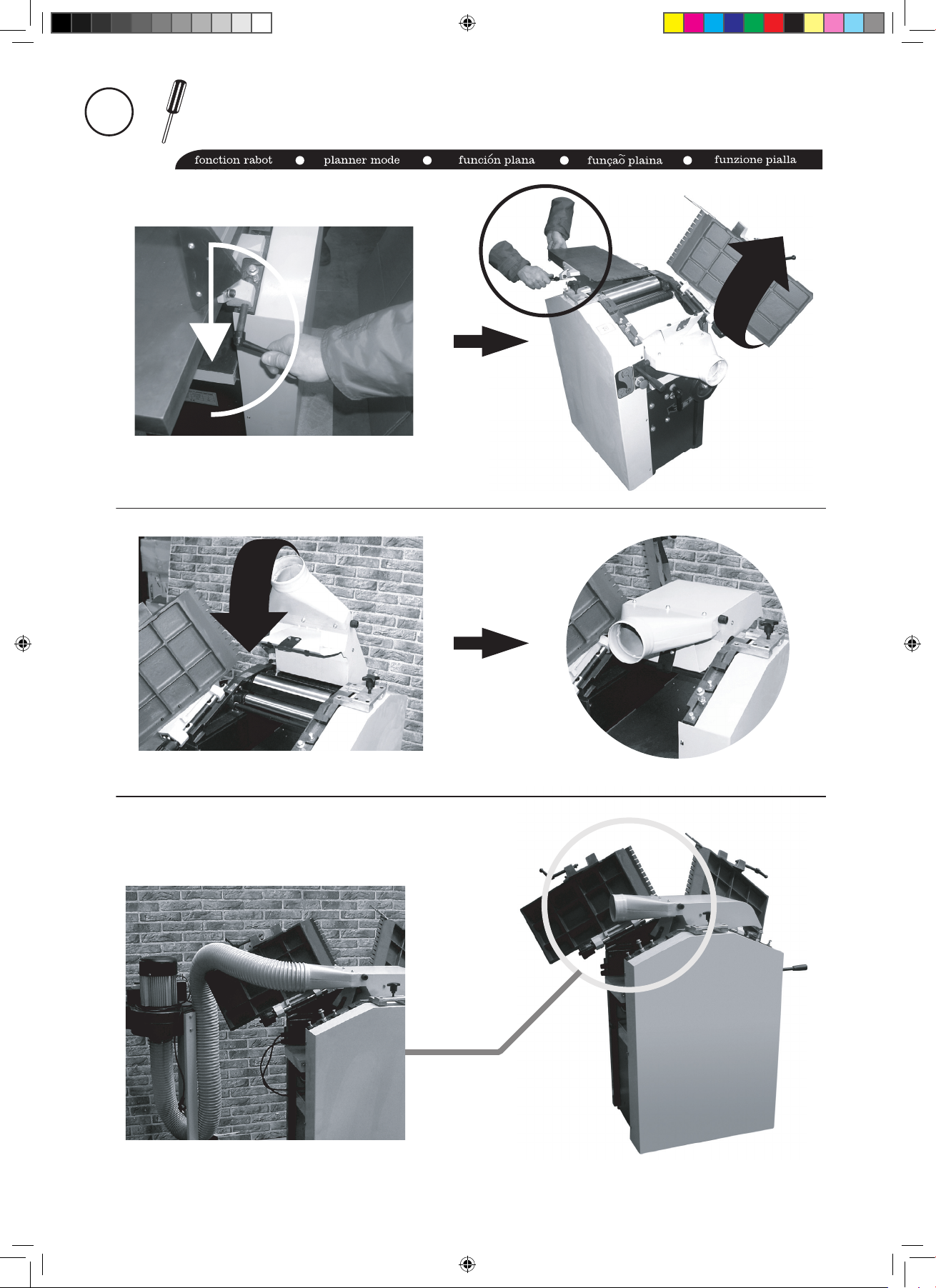 fonction rabot ● planner mode ● función plana ● funçaõ plaina ● funzione pialla