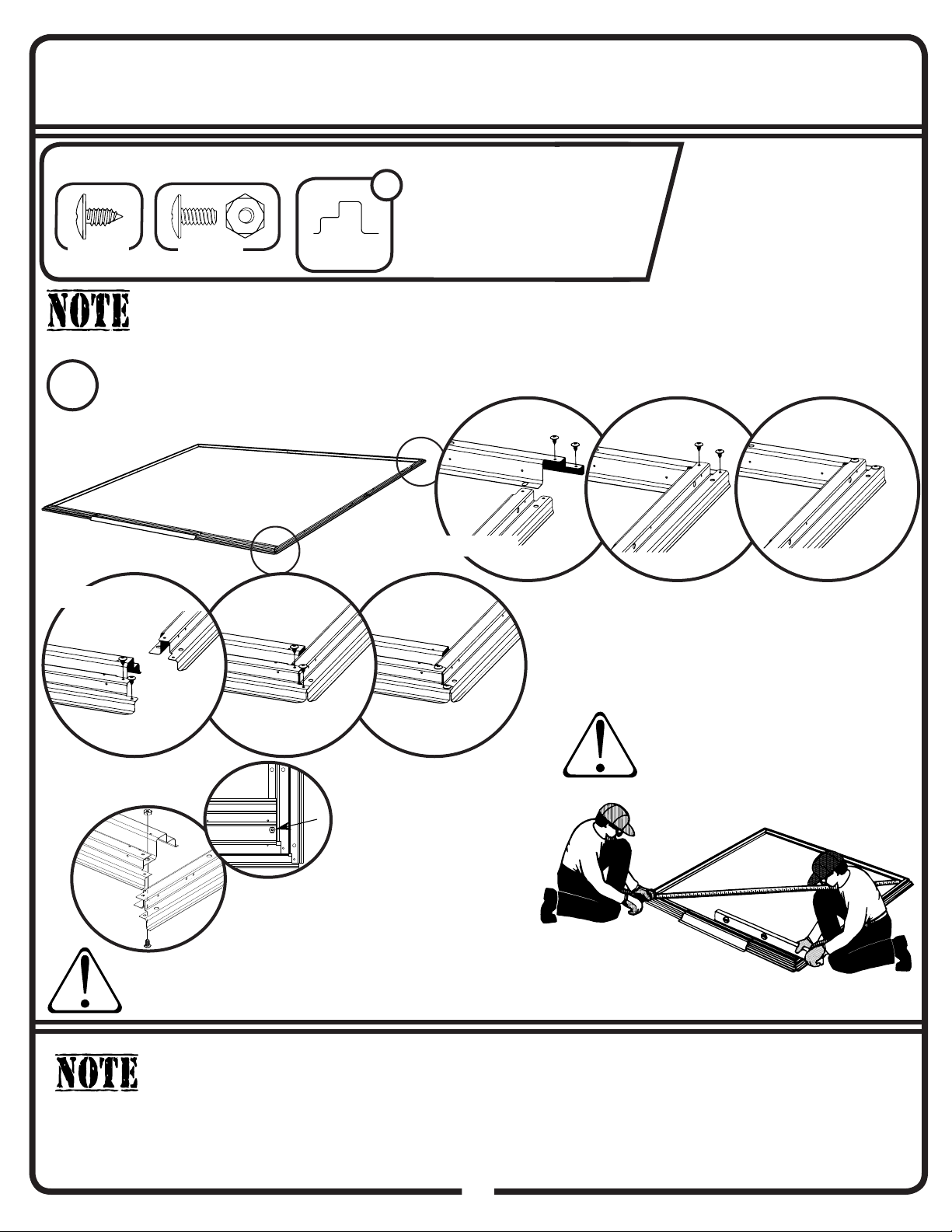 NOTE

NOTE