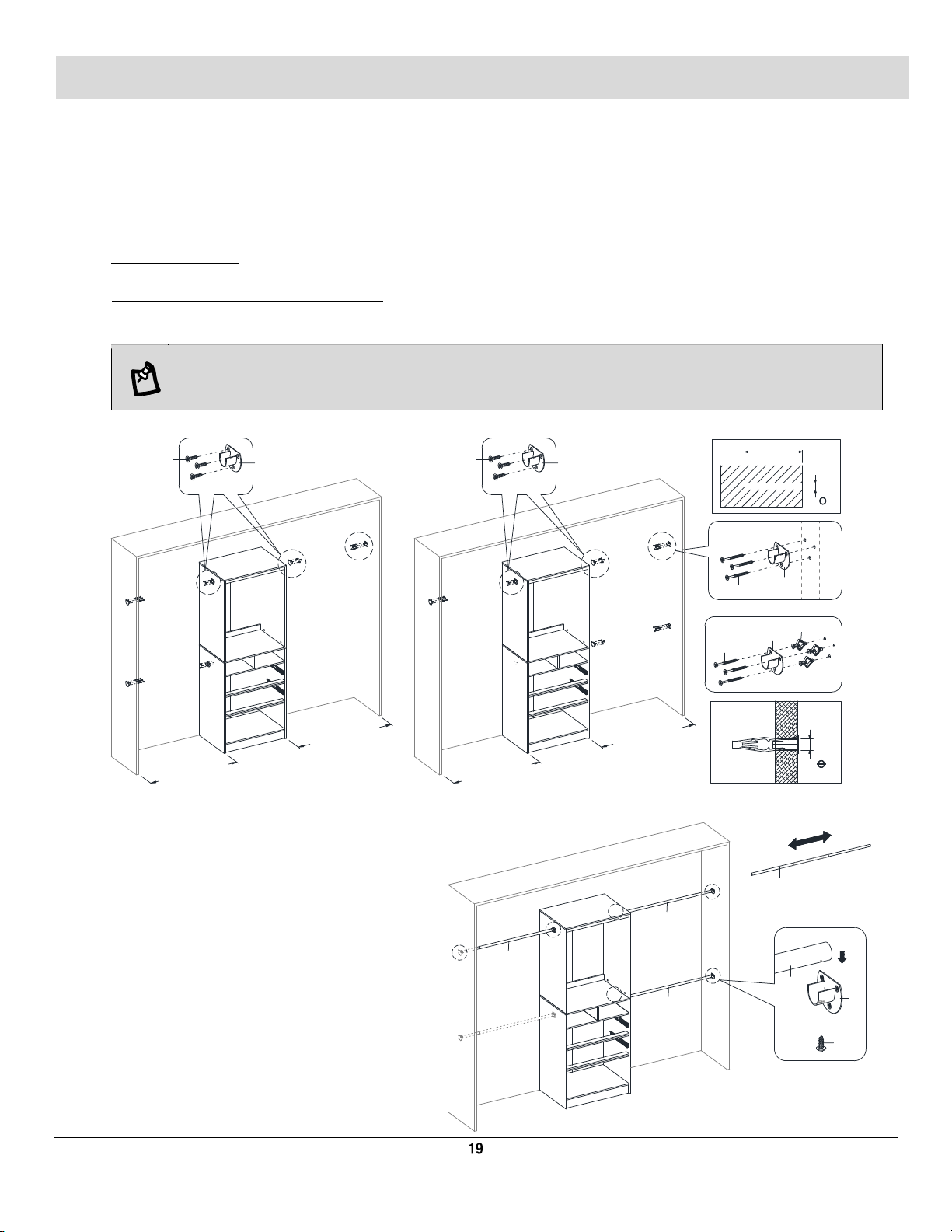 19