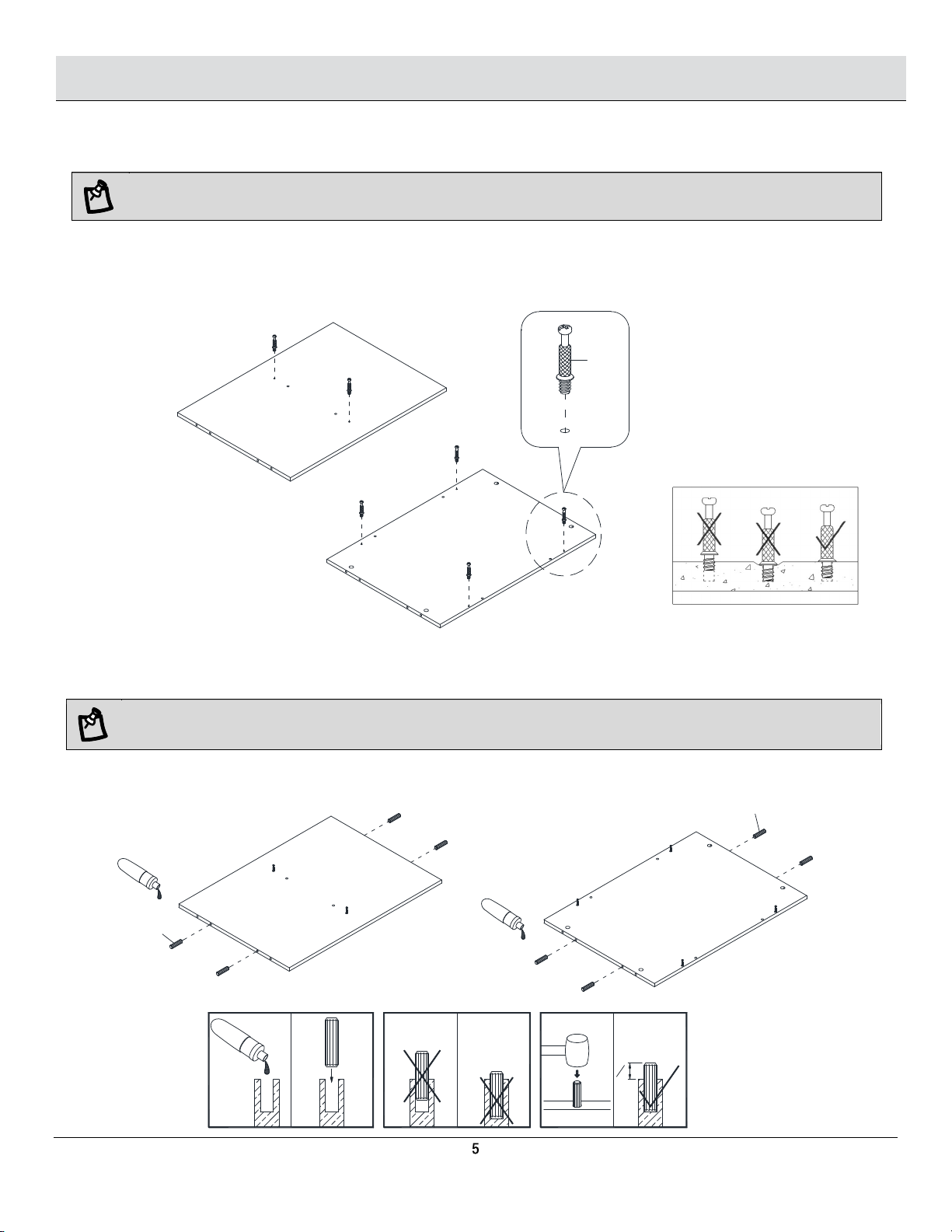 5