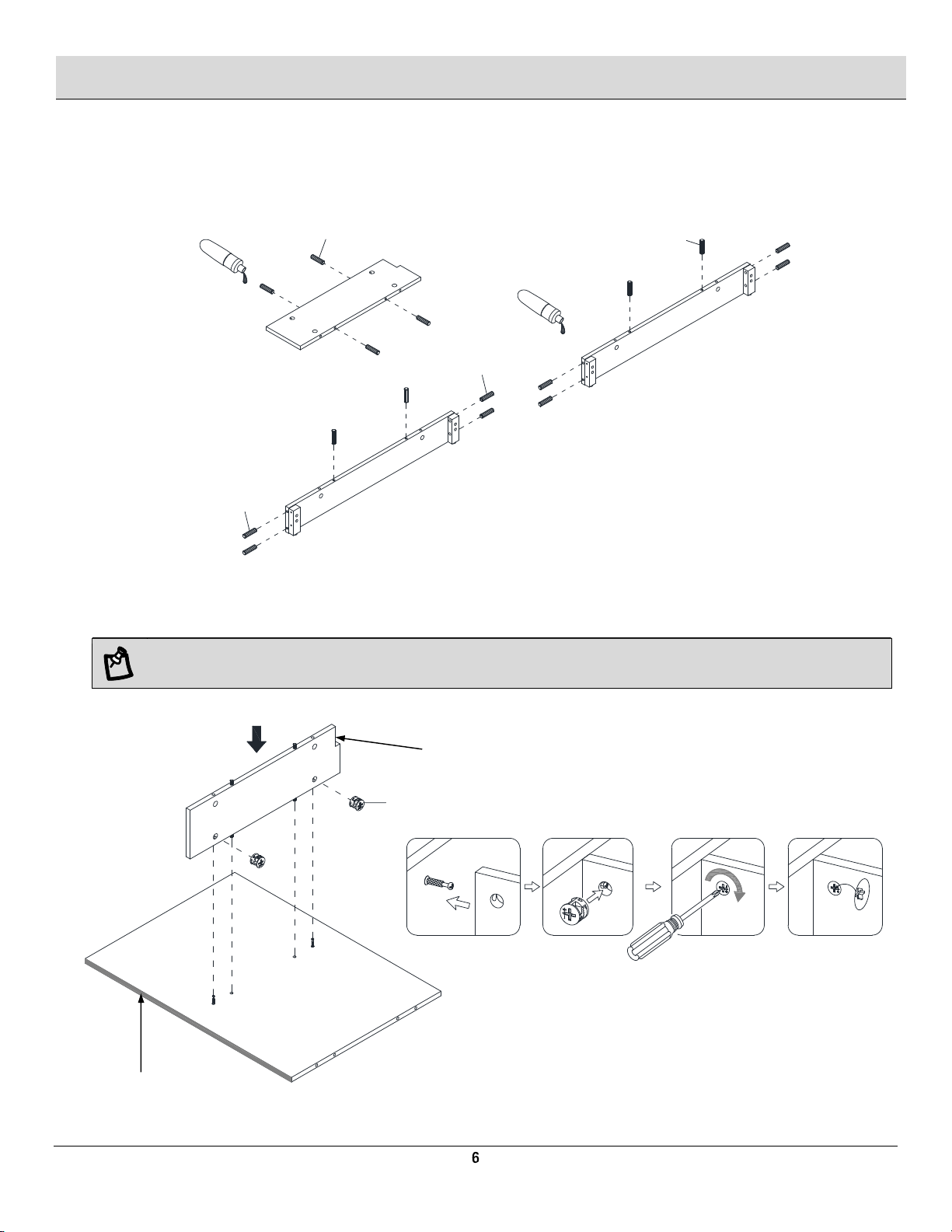 6