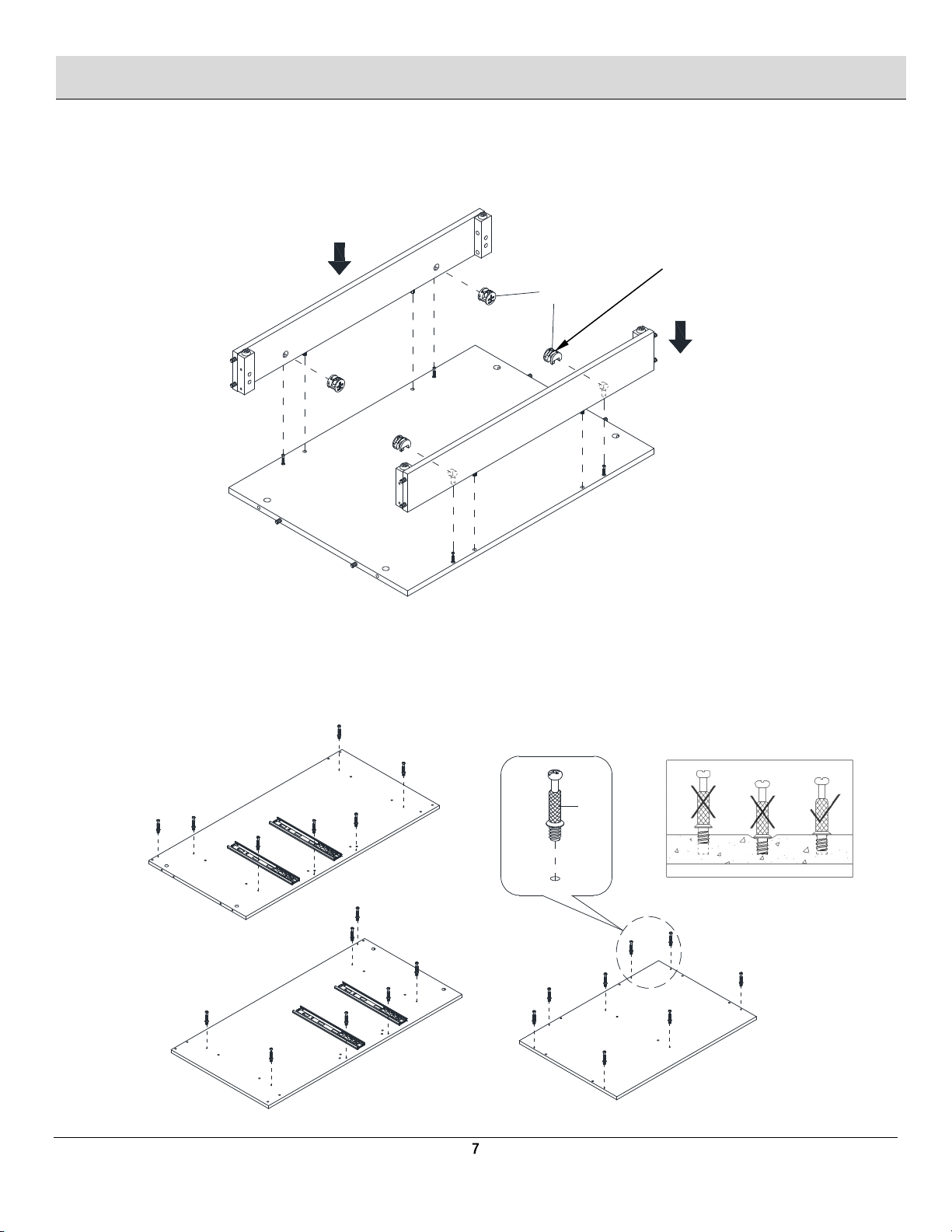 7