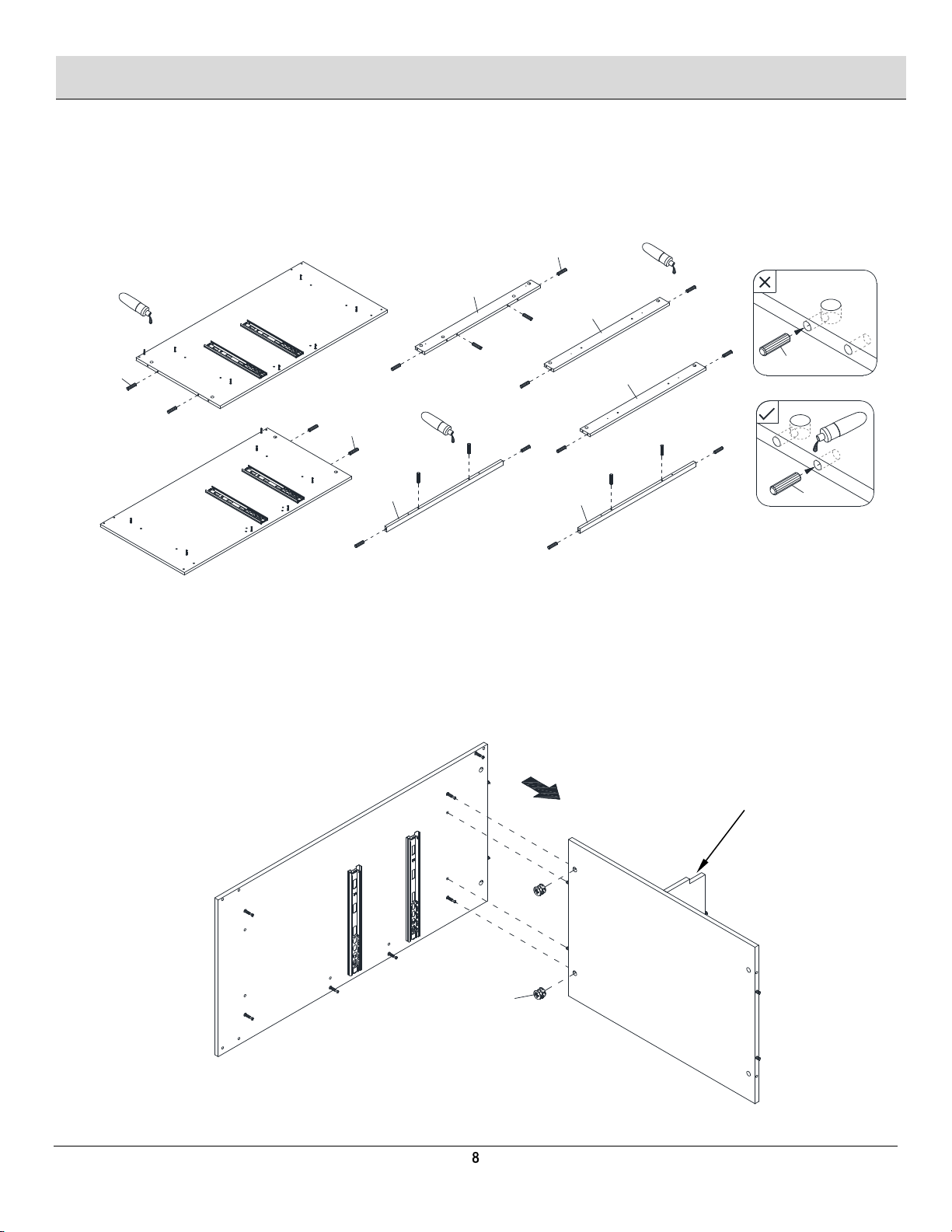 8