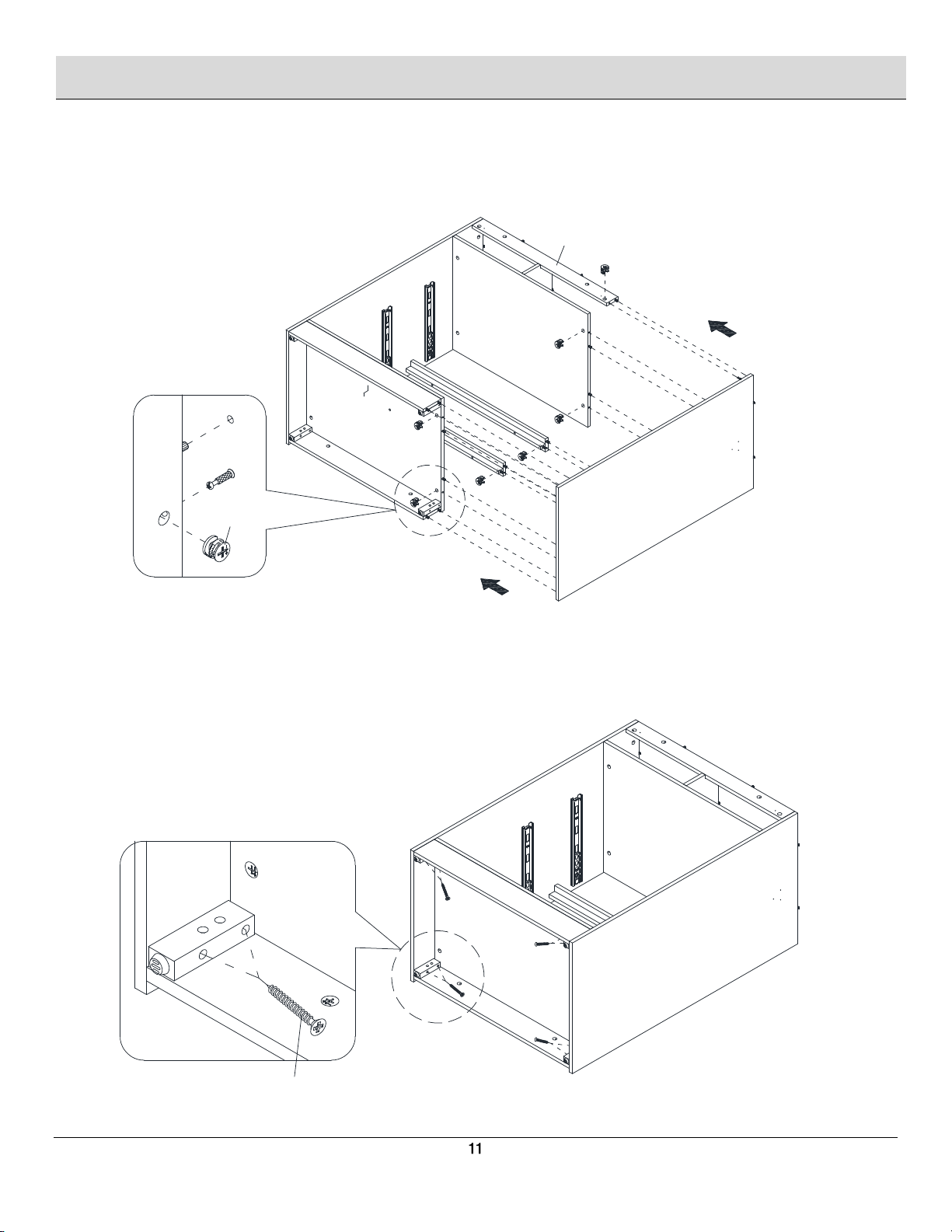 11