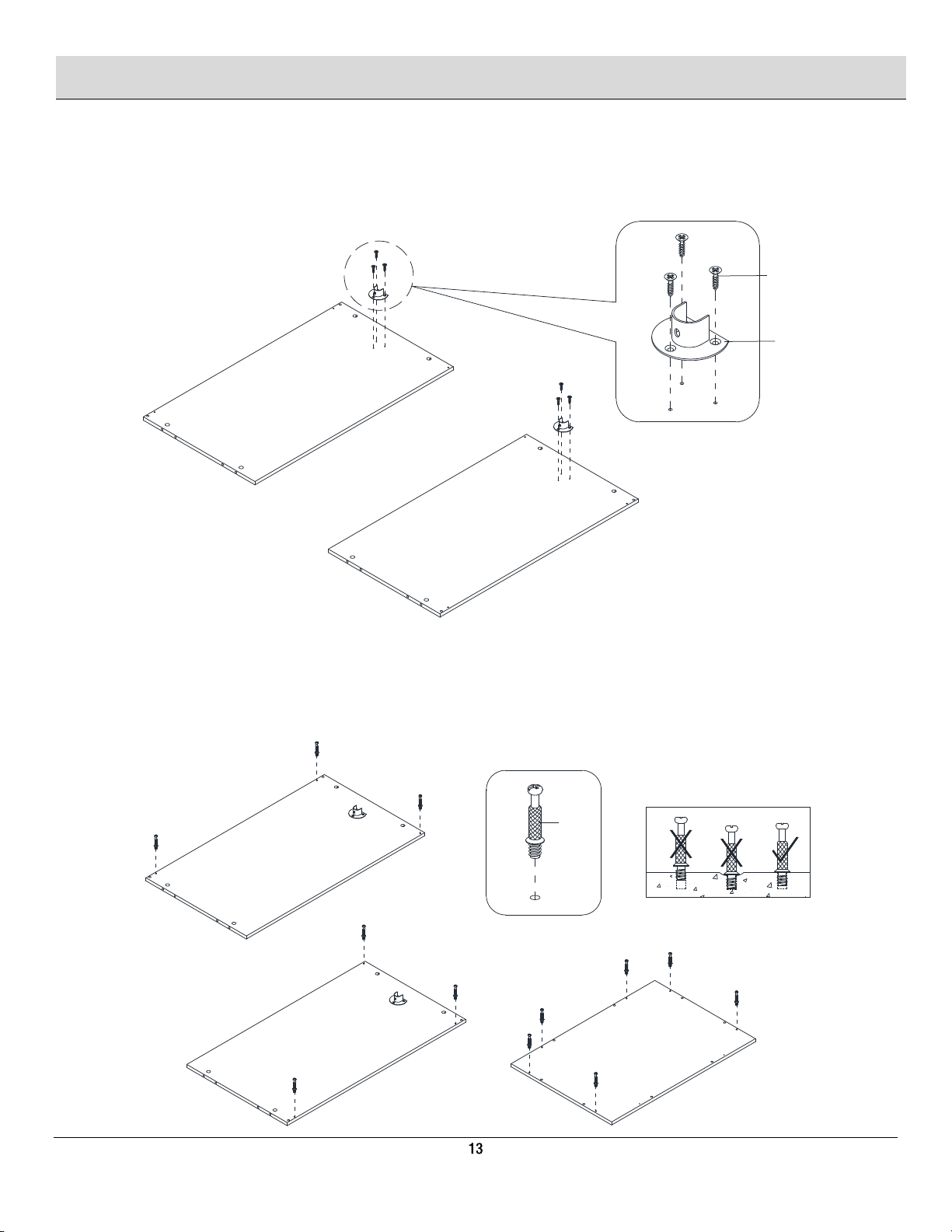 13