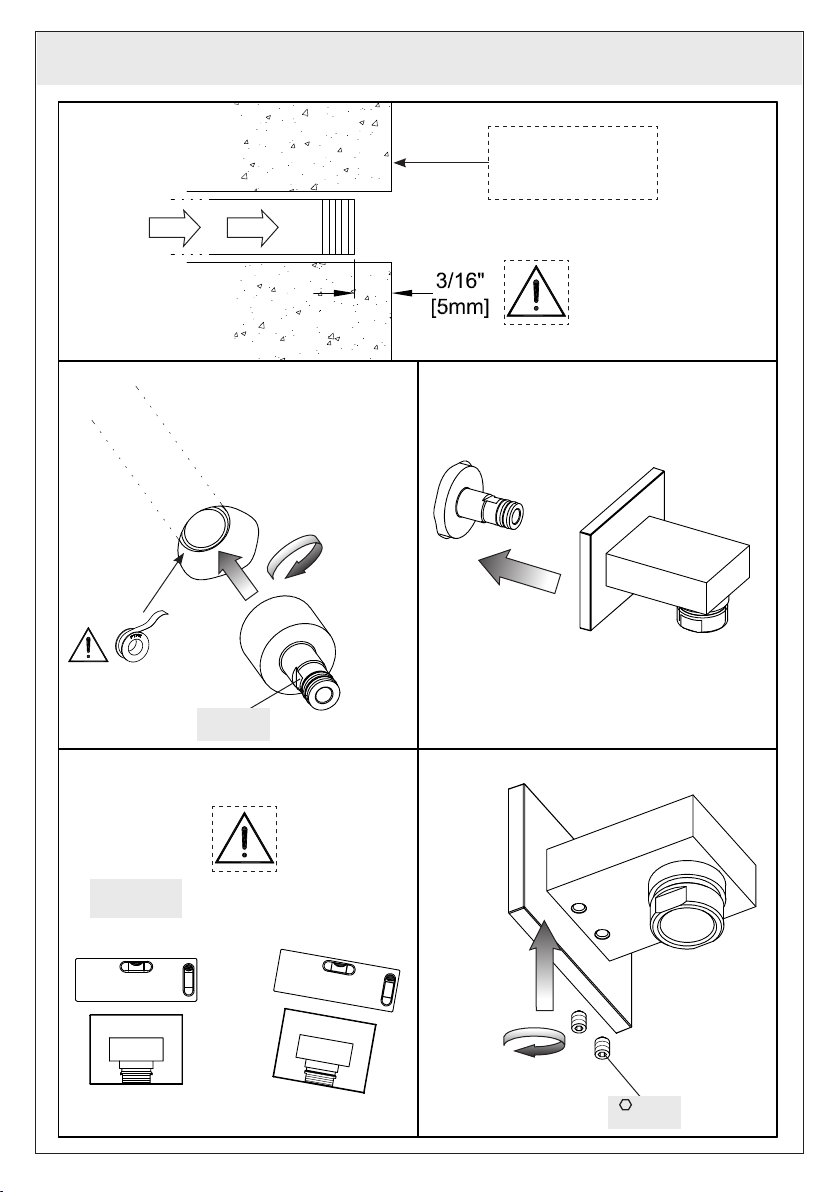 3/16"
[5mm]