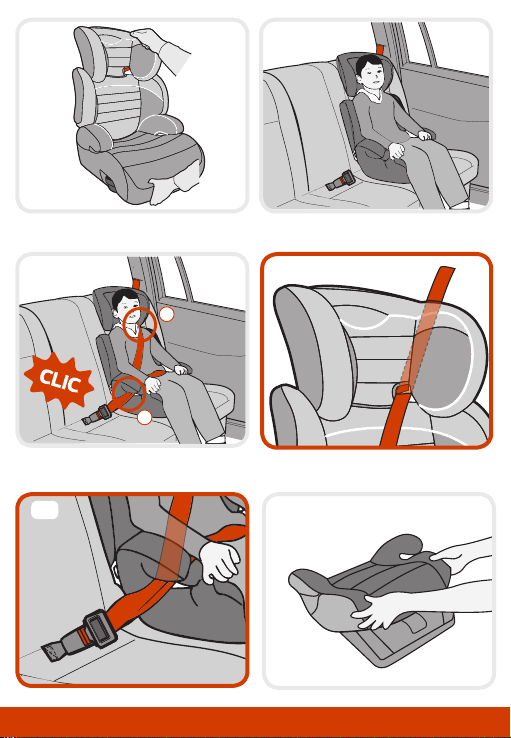 CLIC