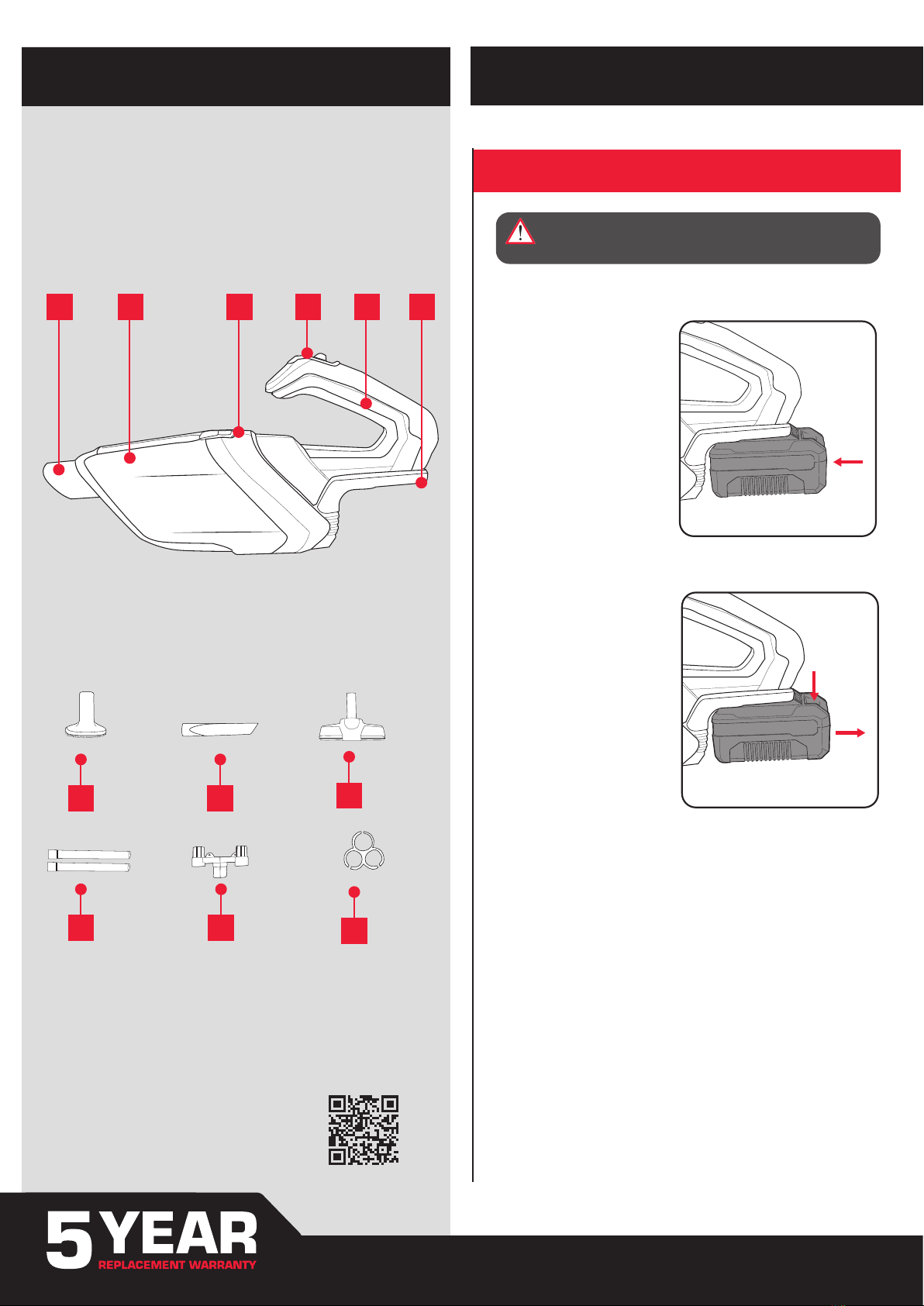 5 YEAR
REPLACEMENT WARRANTY