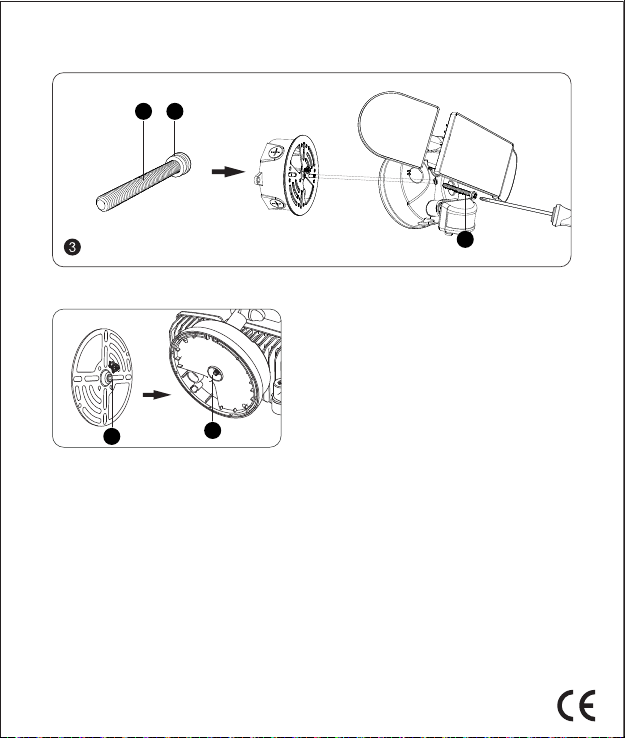 3

CE