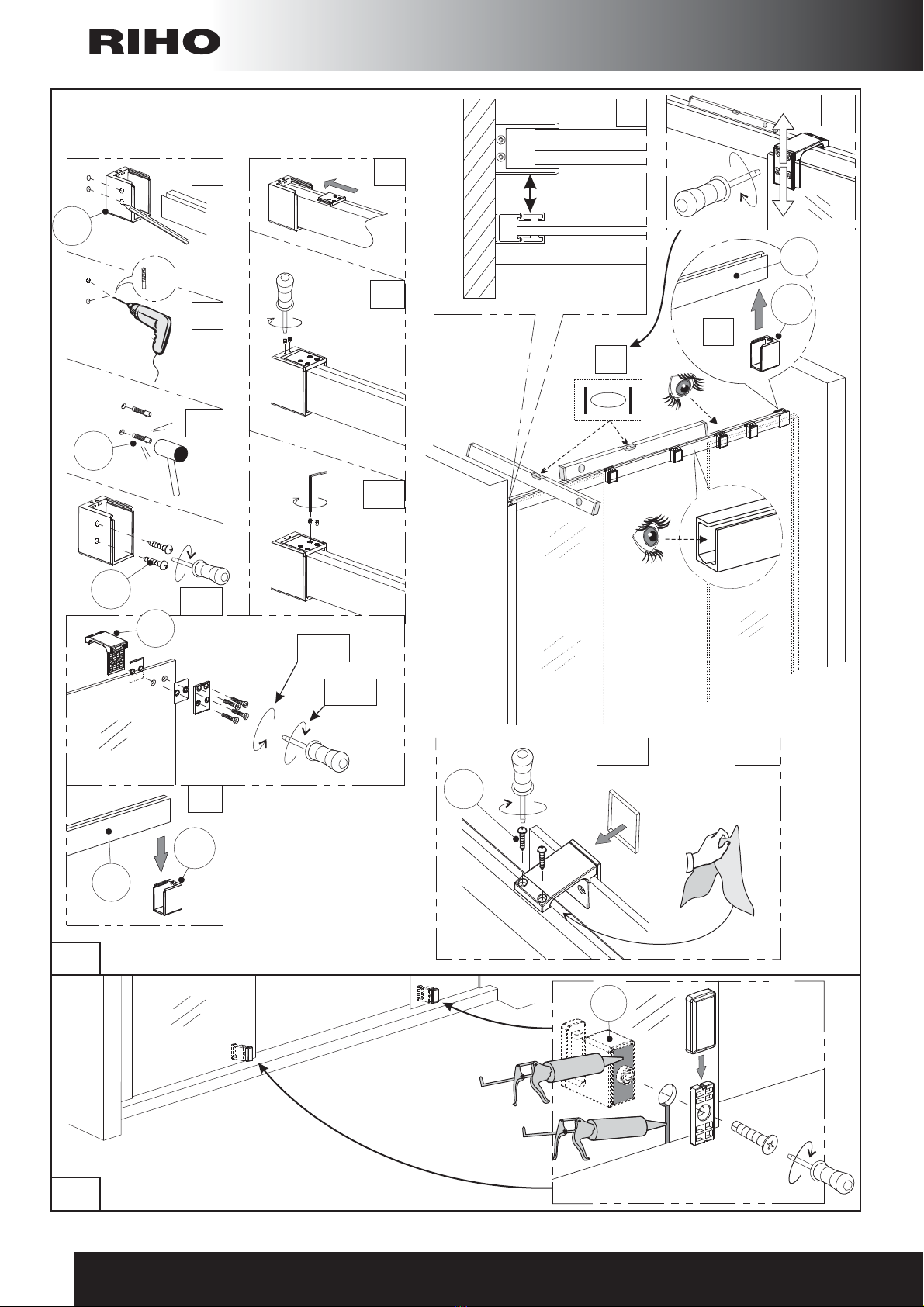 RIHO