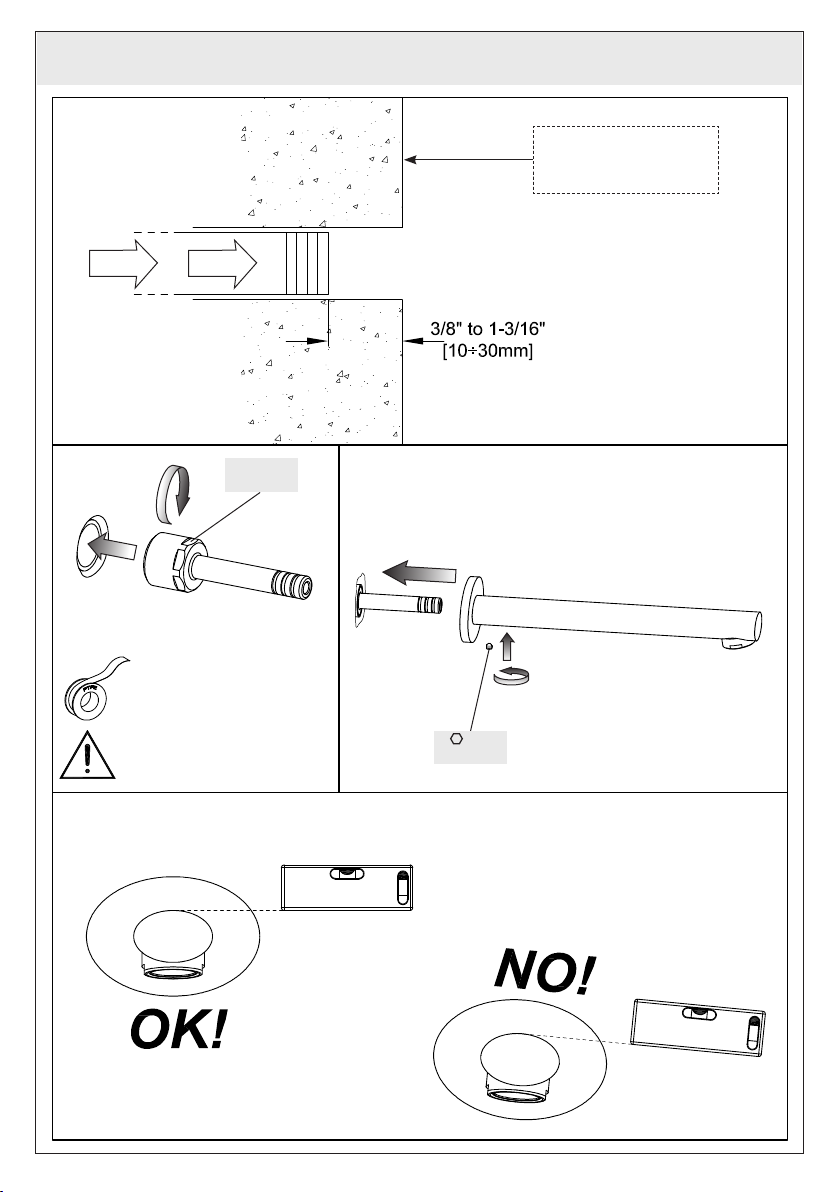 3/8" to 1-3/16"
[10÷30mm]

NO!

OK!