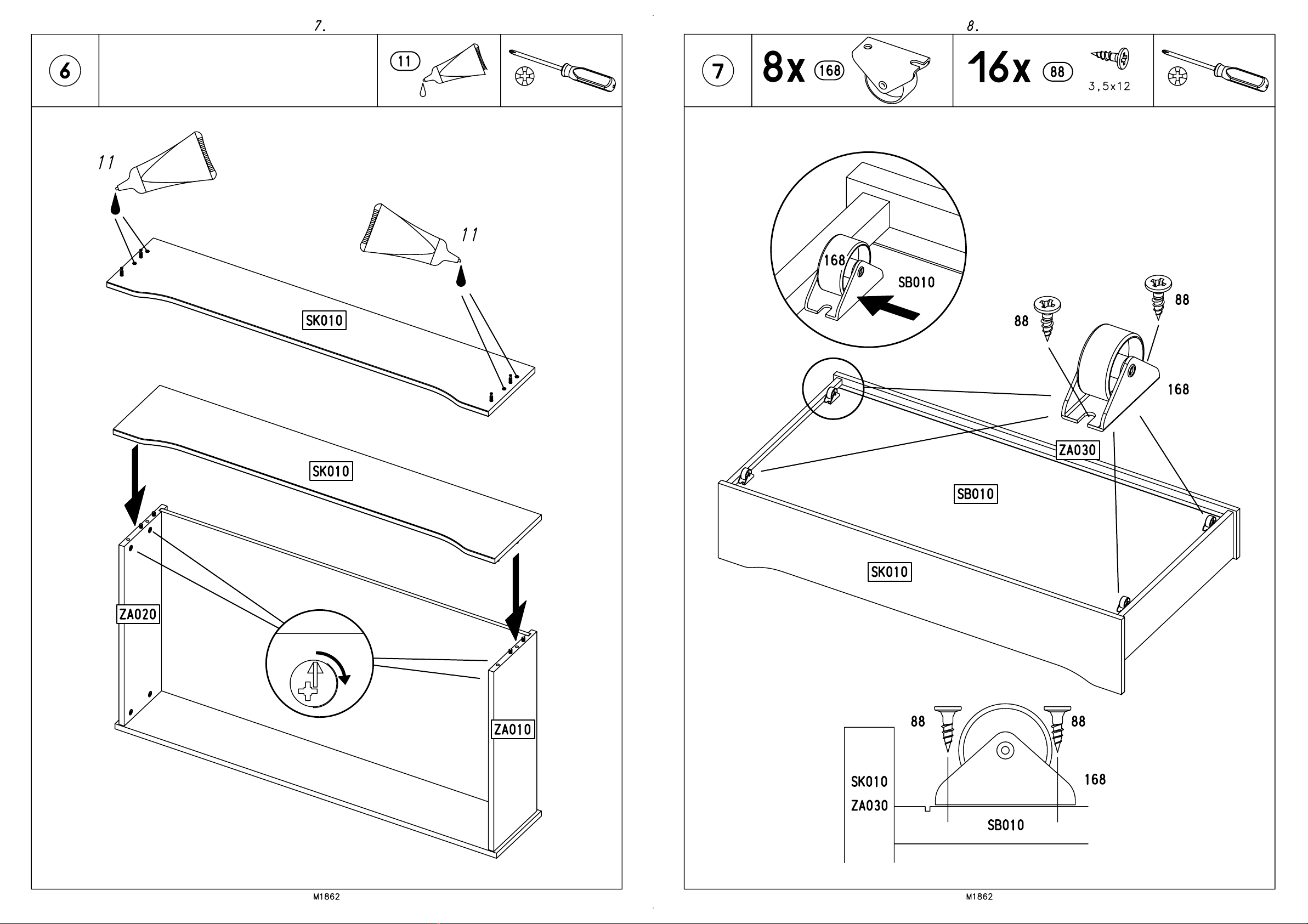 7.

6

11

11

11

SK010

SK010

ZA020

ZA010

M1862

8.

7

8x 168

16x 88
3,5x12

168

SB010

88

88

168

ZA030

SB010

SK010

88

88

168

SK010
ZA030

SB010

M1862