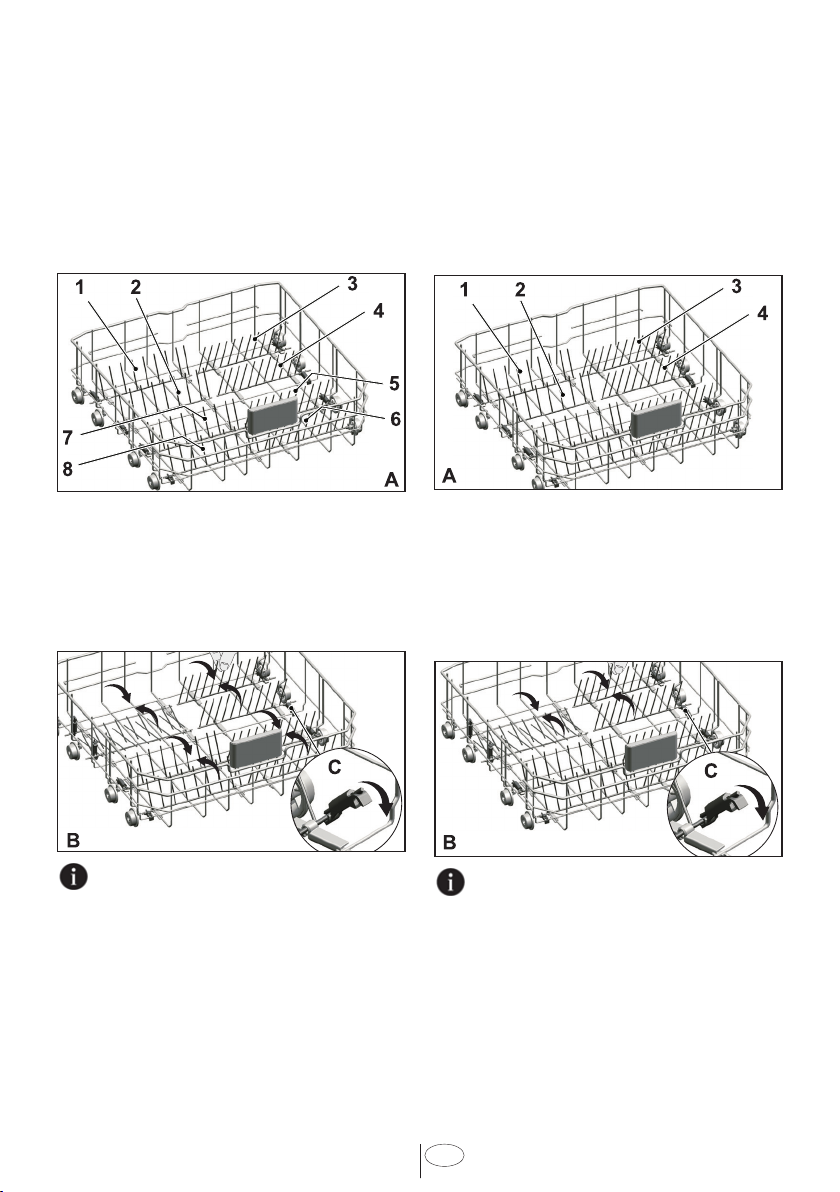 1
2
3
4
5
6
7
8
A

1
2
3
4
A

B
C

B
C