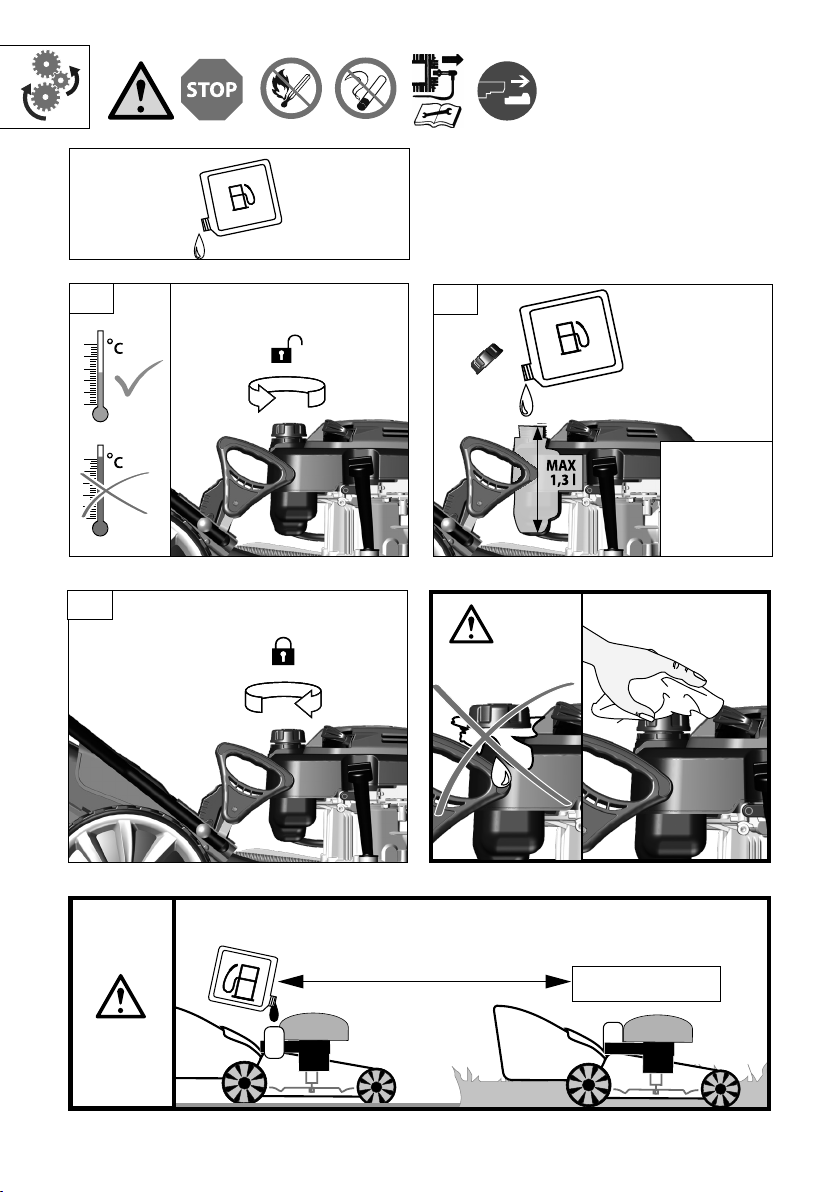 STOP

°C

°C

MAX
1,3 l