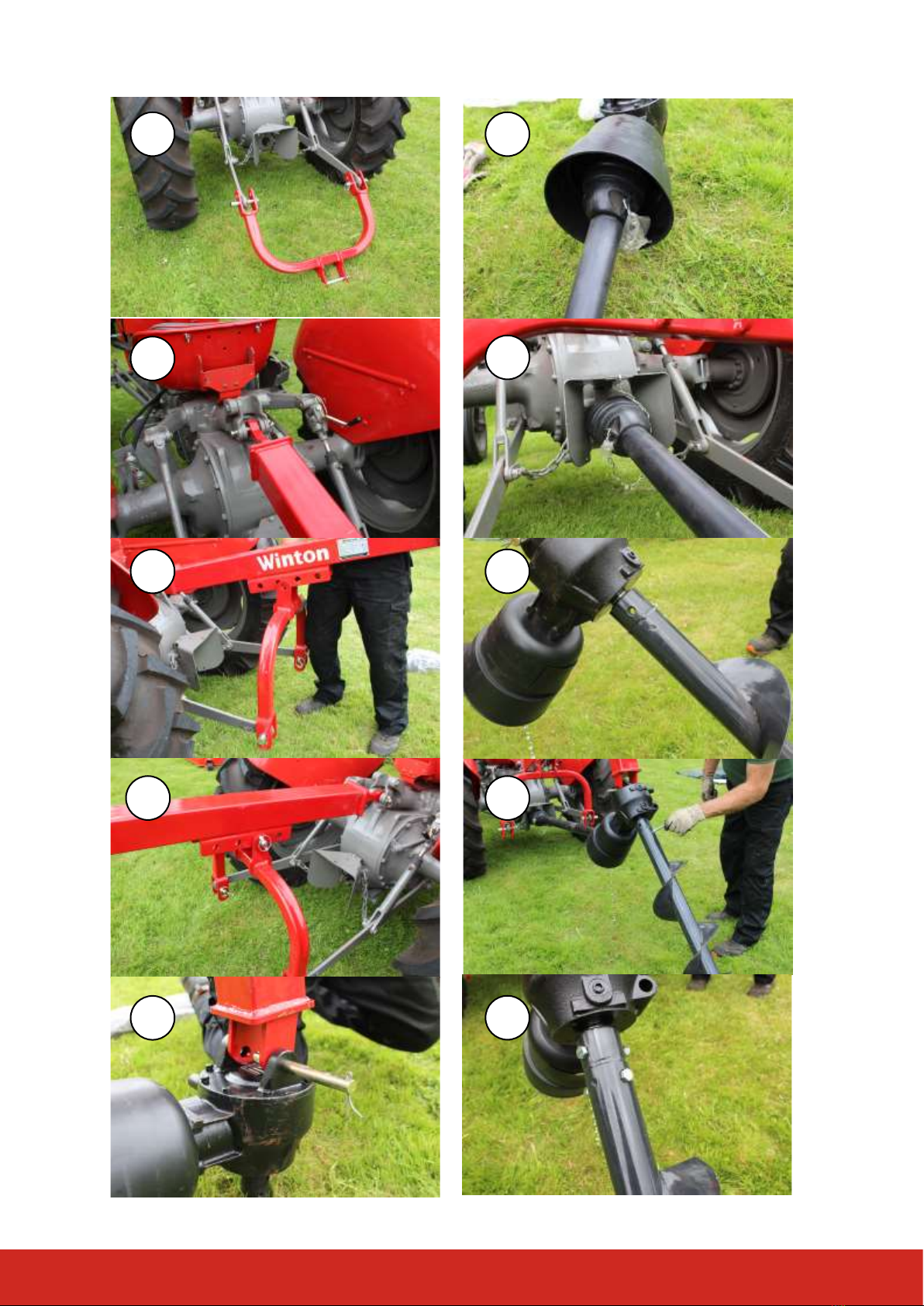 Winton