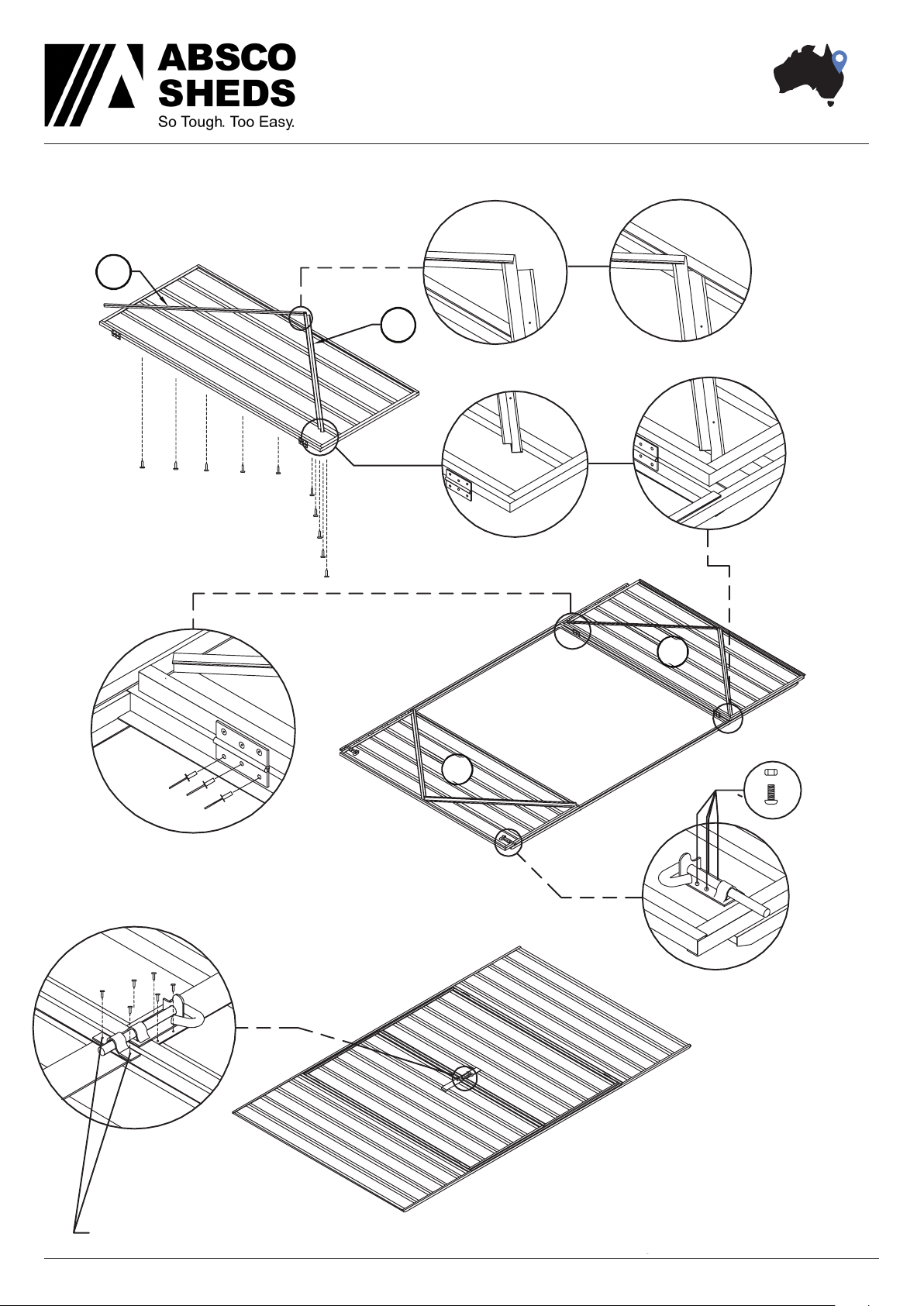 ABSCO SHEDS
So Tough. Too Easy.