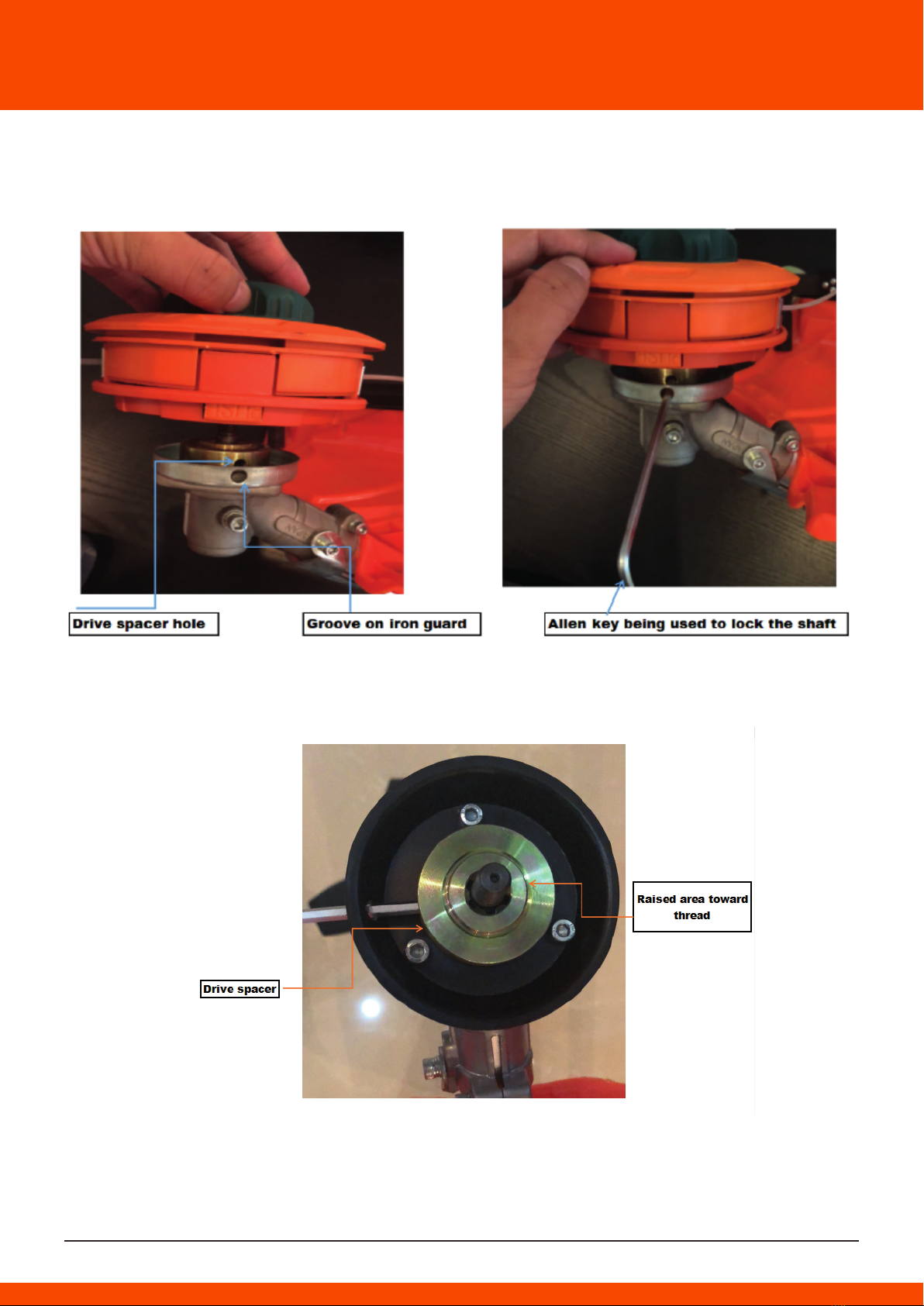 Drive spacer hole

Groove on iron guard

Allen key being used to lock the shaft

Raised area toward thread

Drive spacer