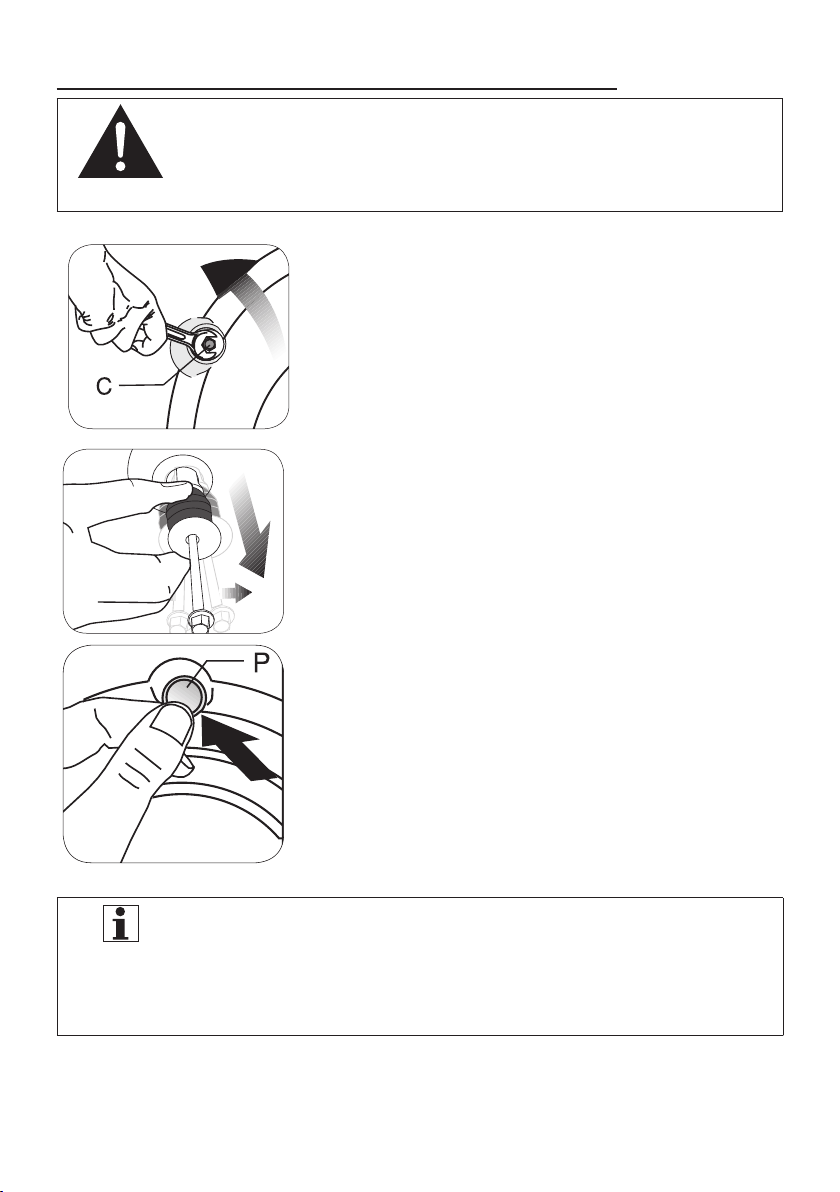 C

P