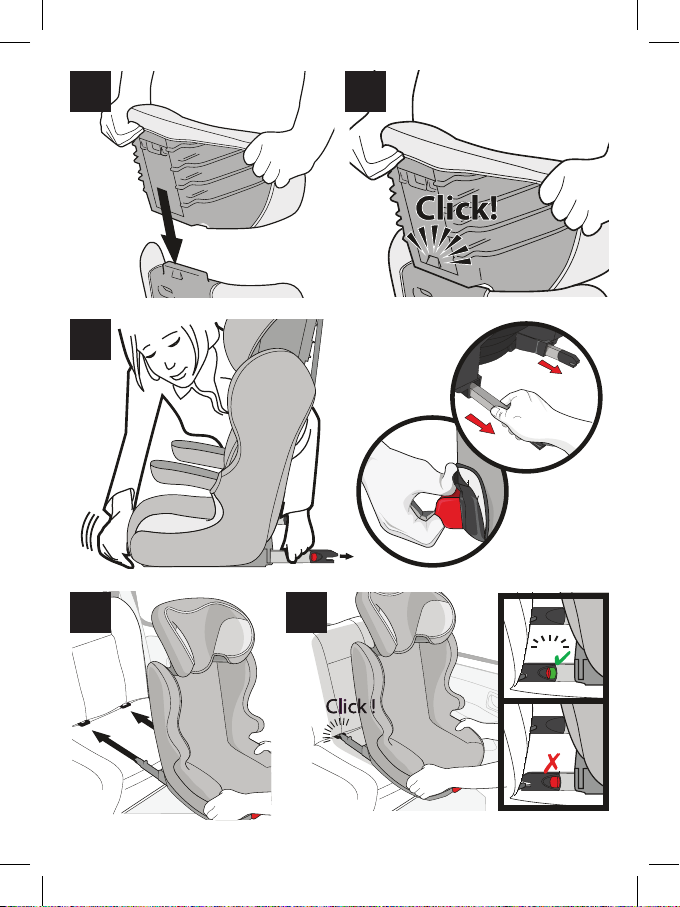 Click!

Click !