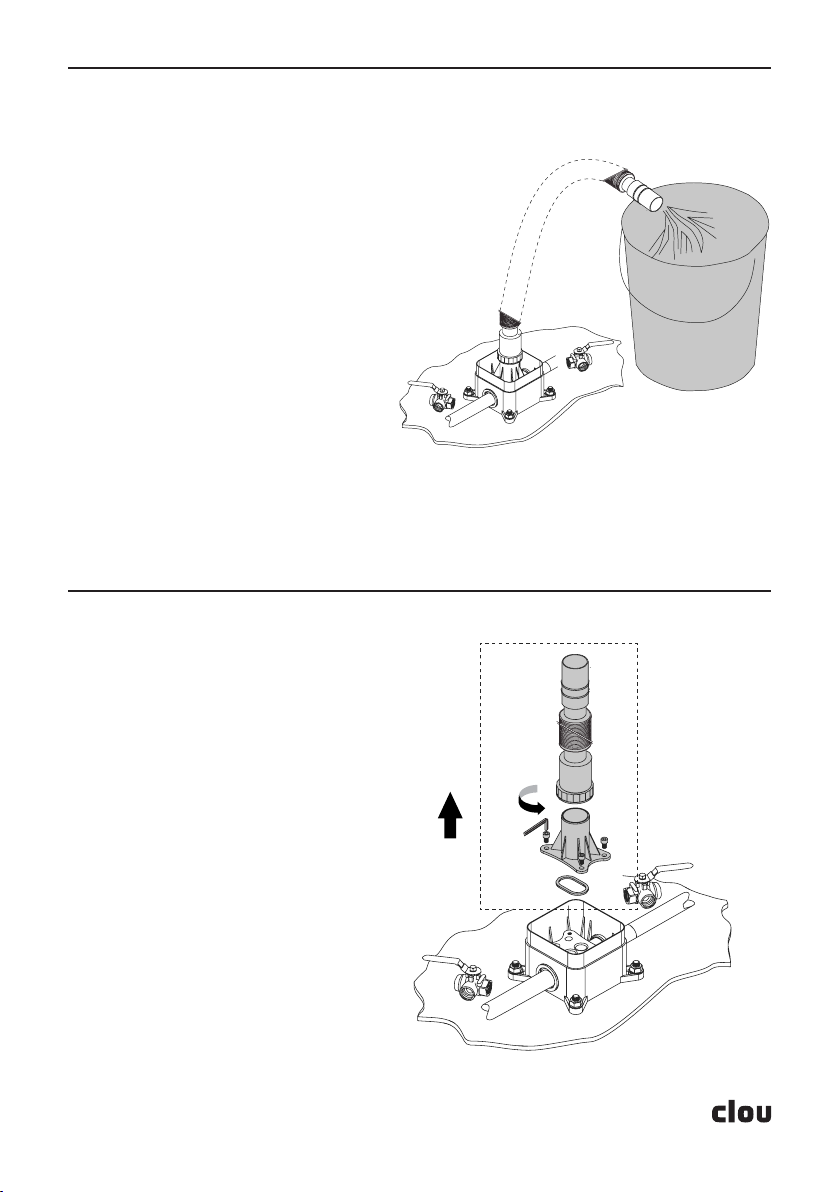 clou