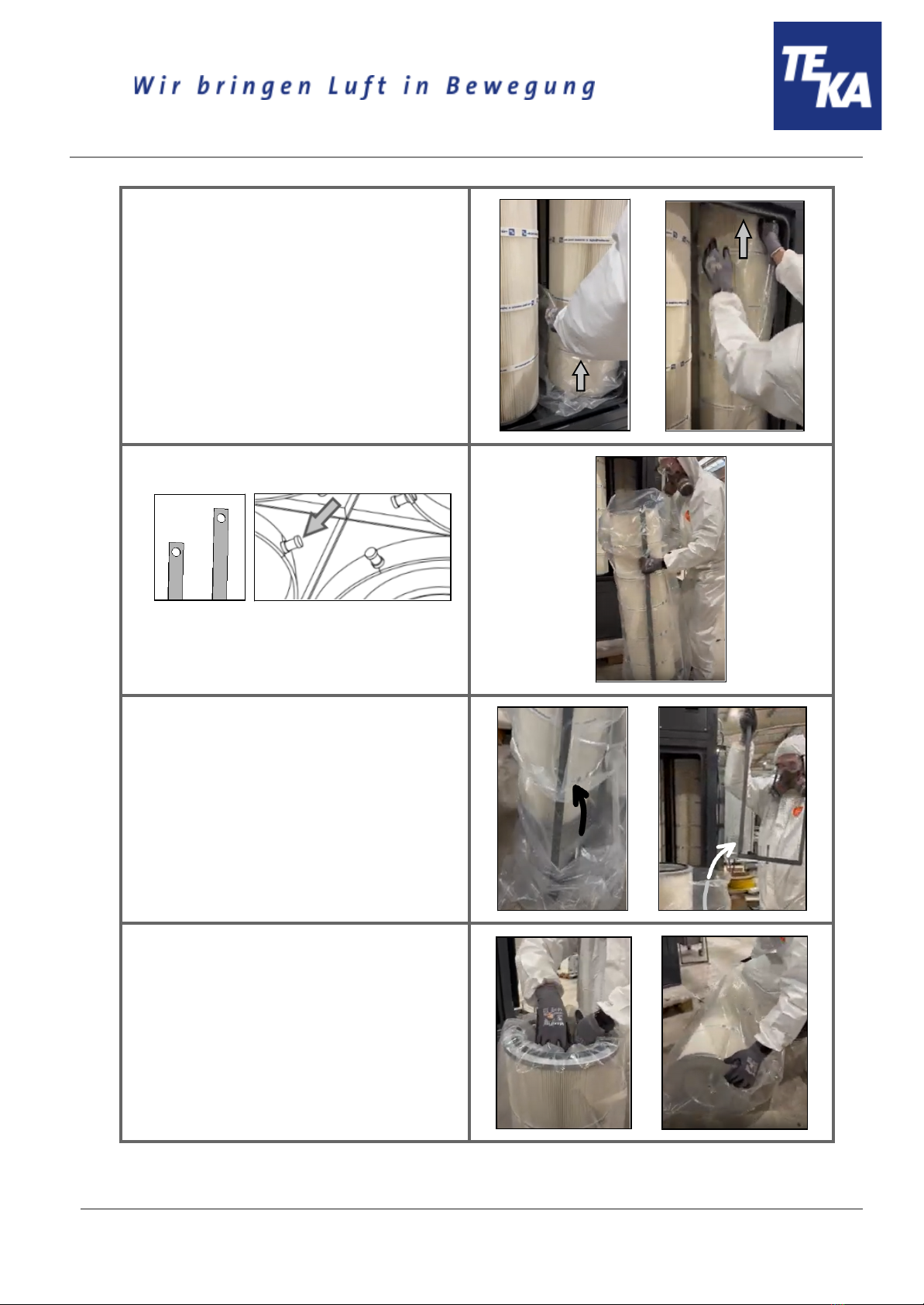 Wir bringen Luft in Bewegung

TE
KA