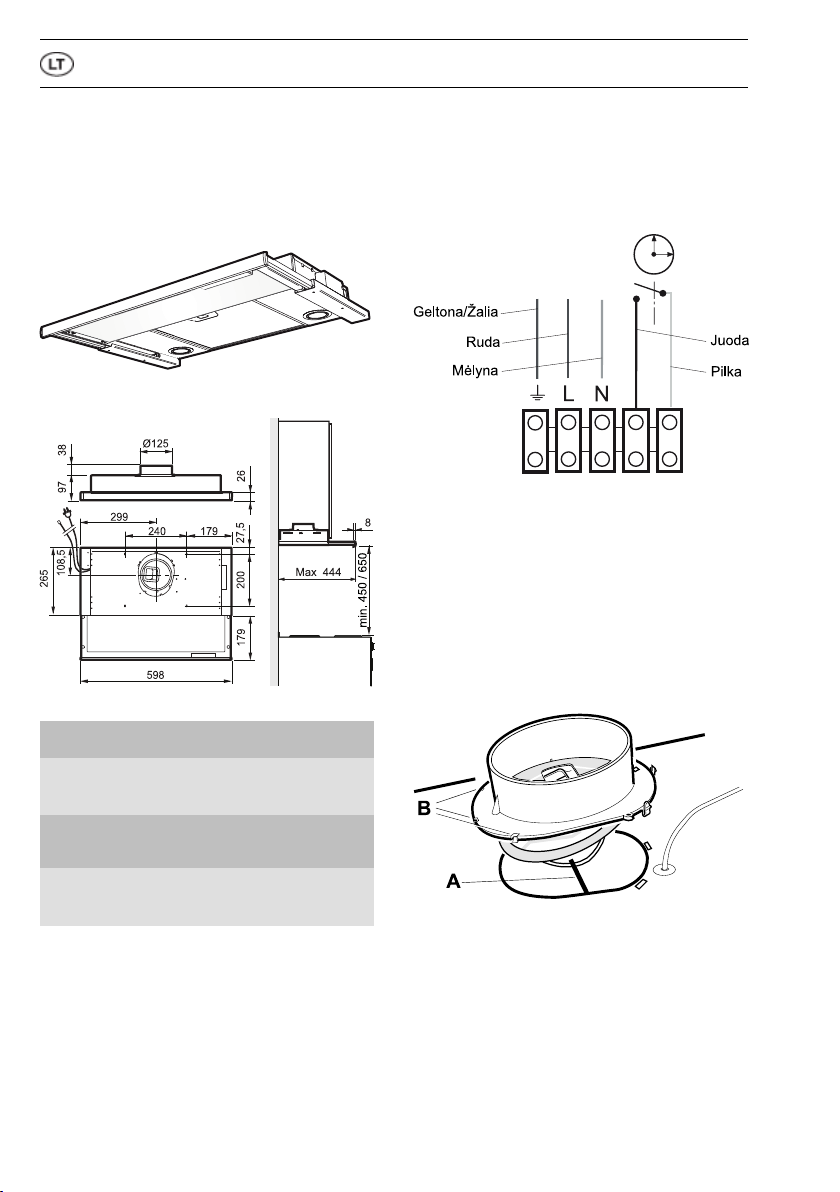 LT

Geltona/Žalia
Ruda
Mėlyna
Juoda
Pilka
L
N

38
Ø125
97
26
299
240
179
27,5
8
108,5
265
200
Max 444
min. 450 / 650
179
598

B
A