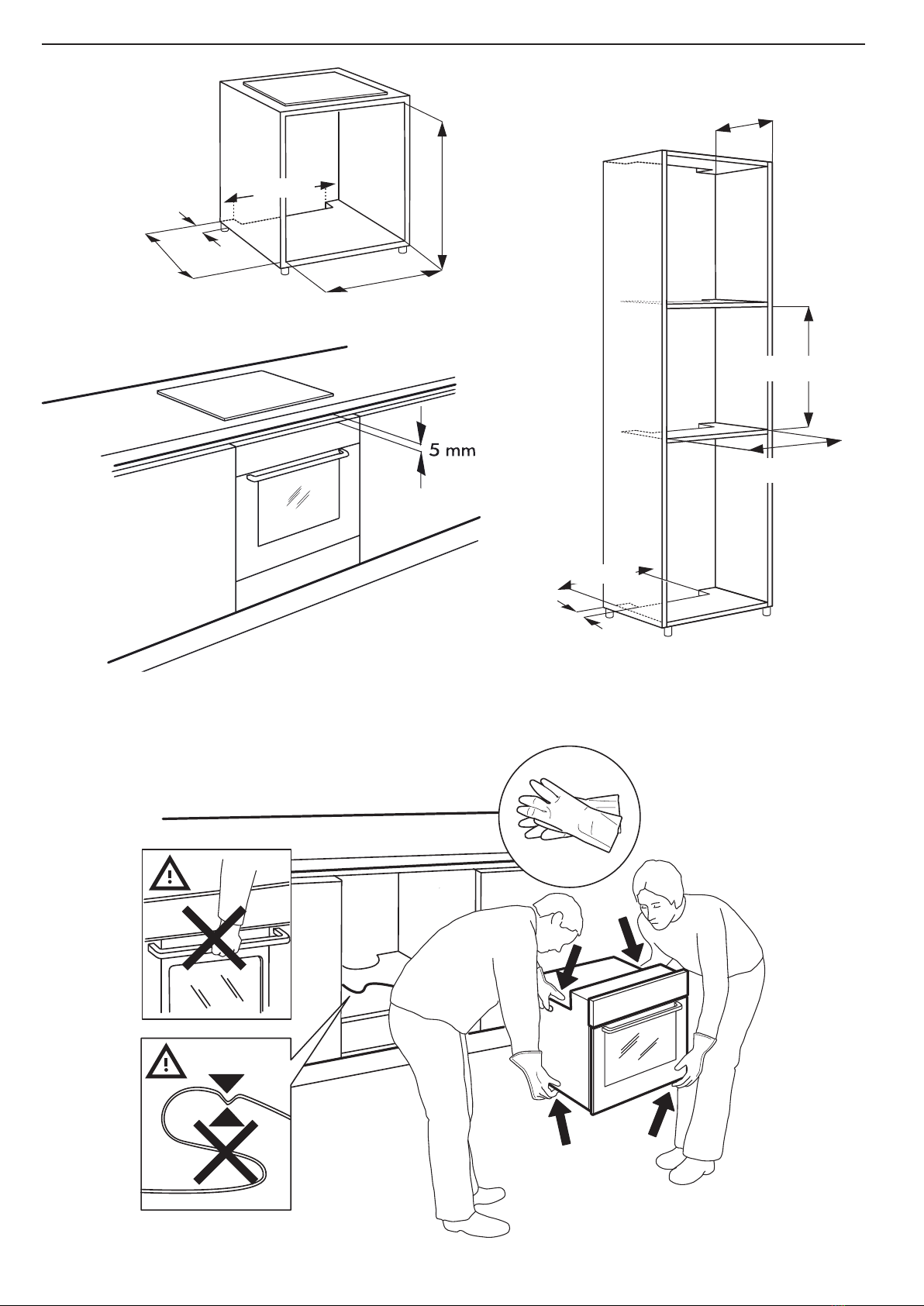 5 mm