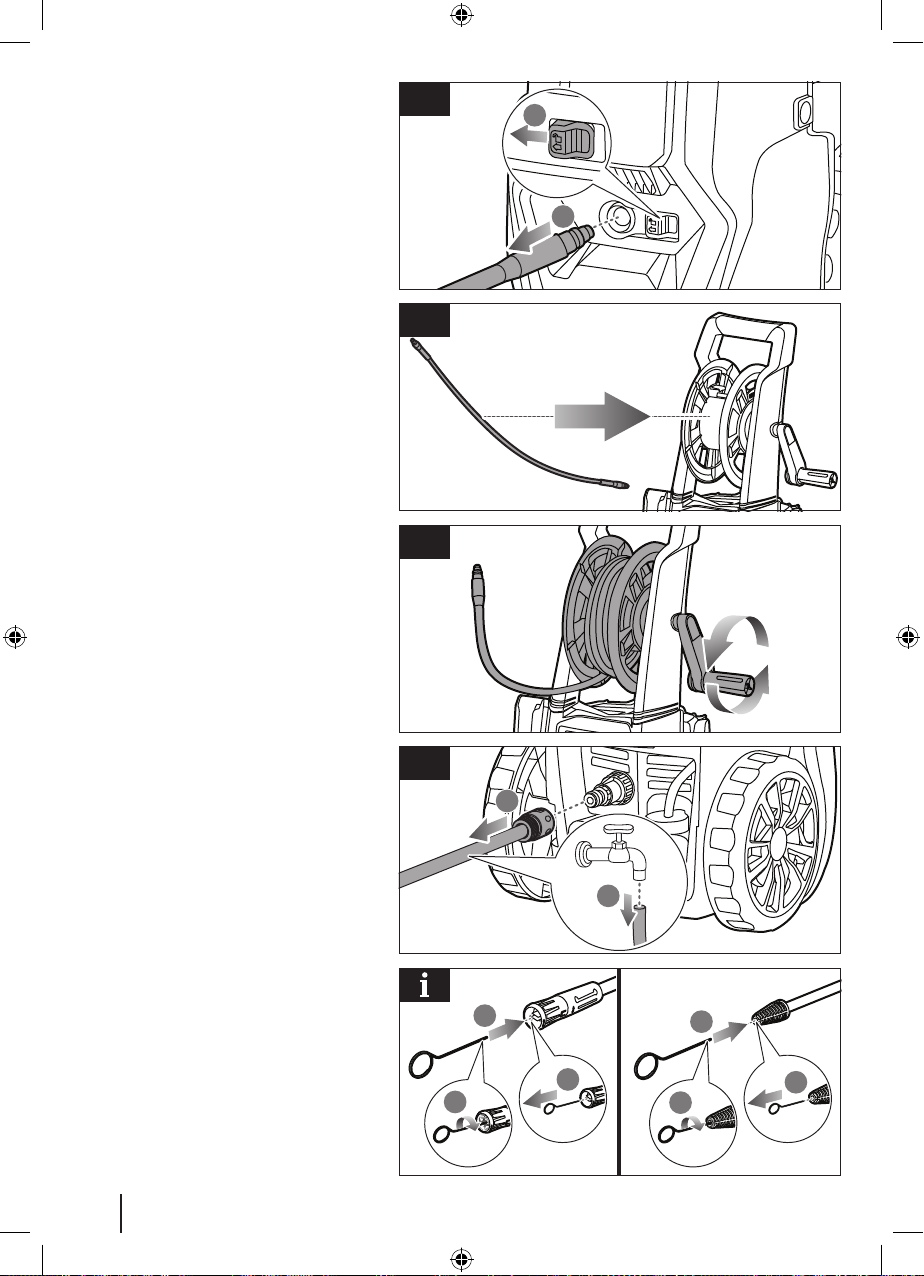 i