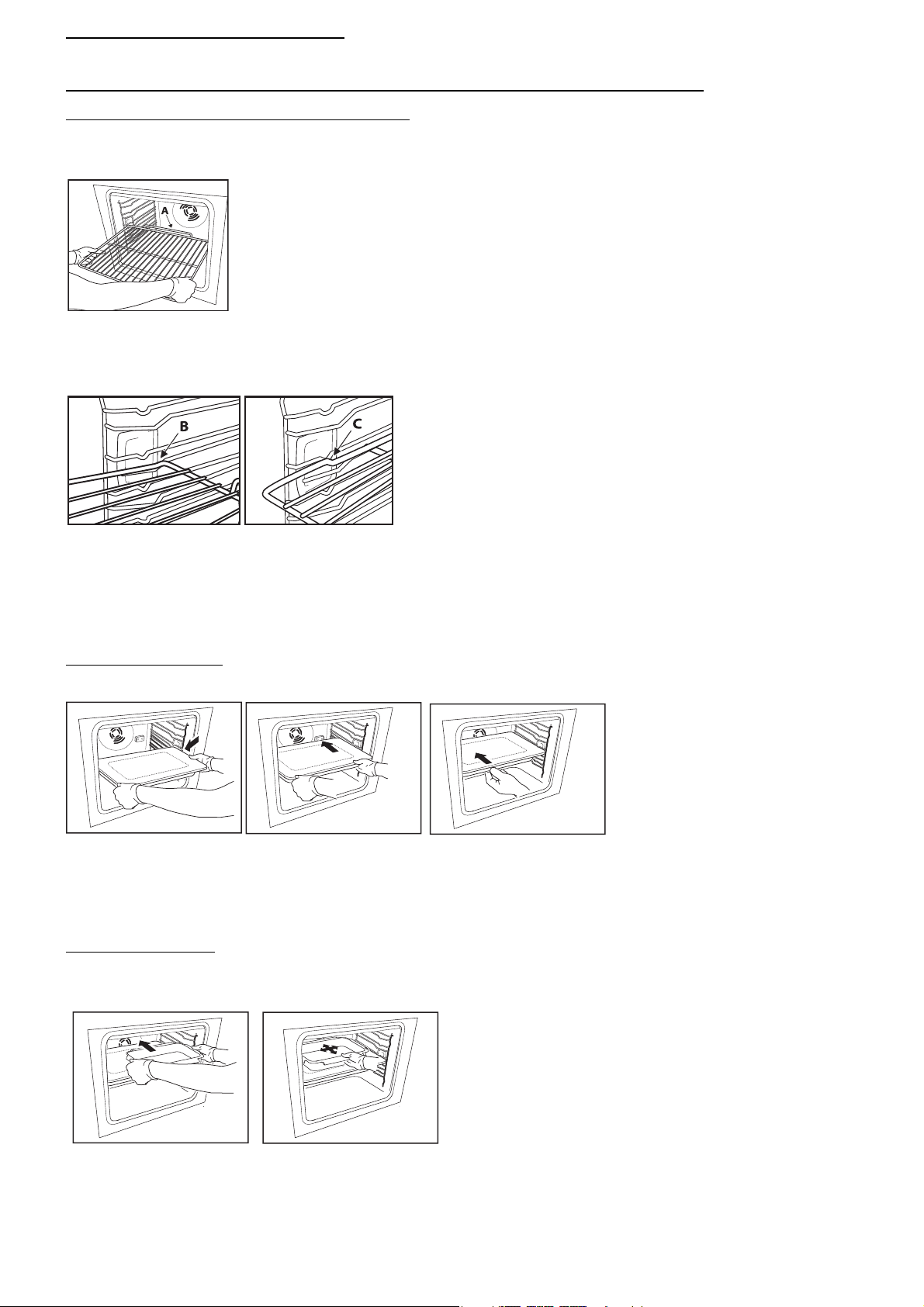 A

B

C