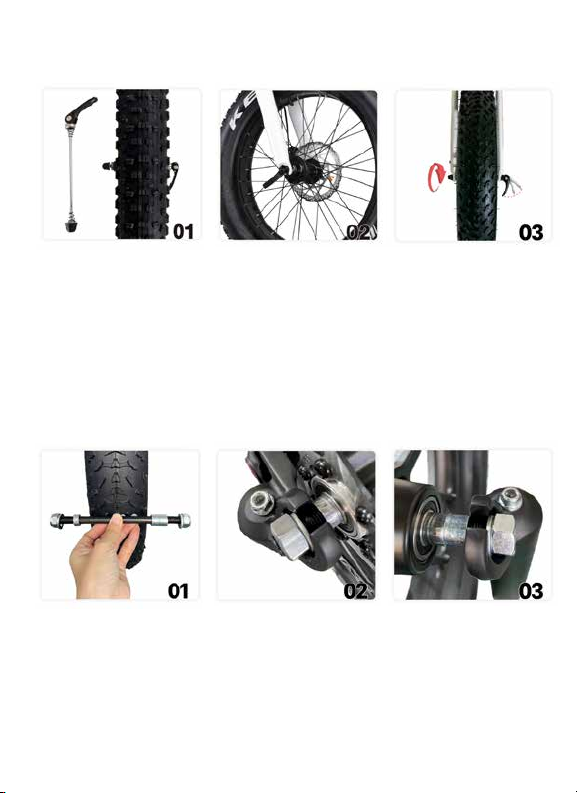 01

KE

02

03

01

02

03