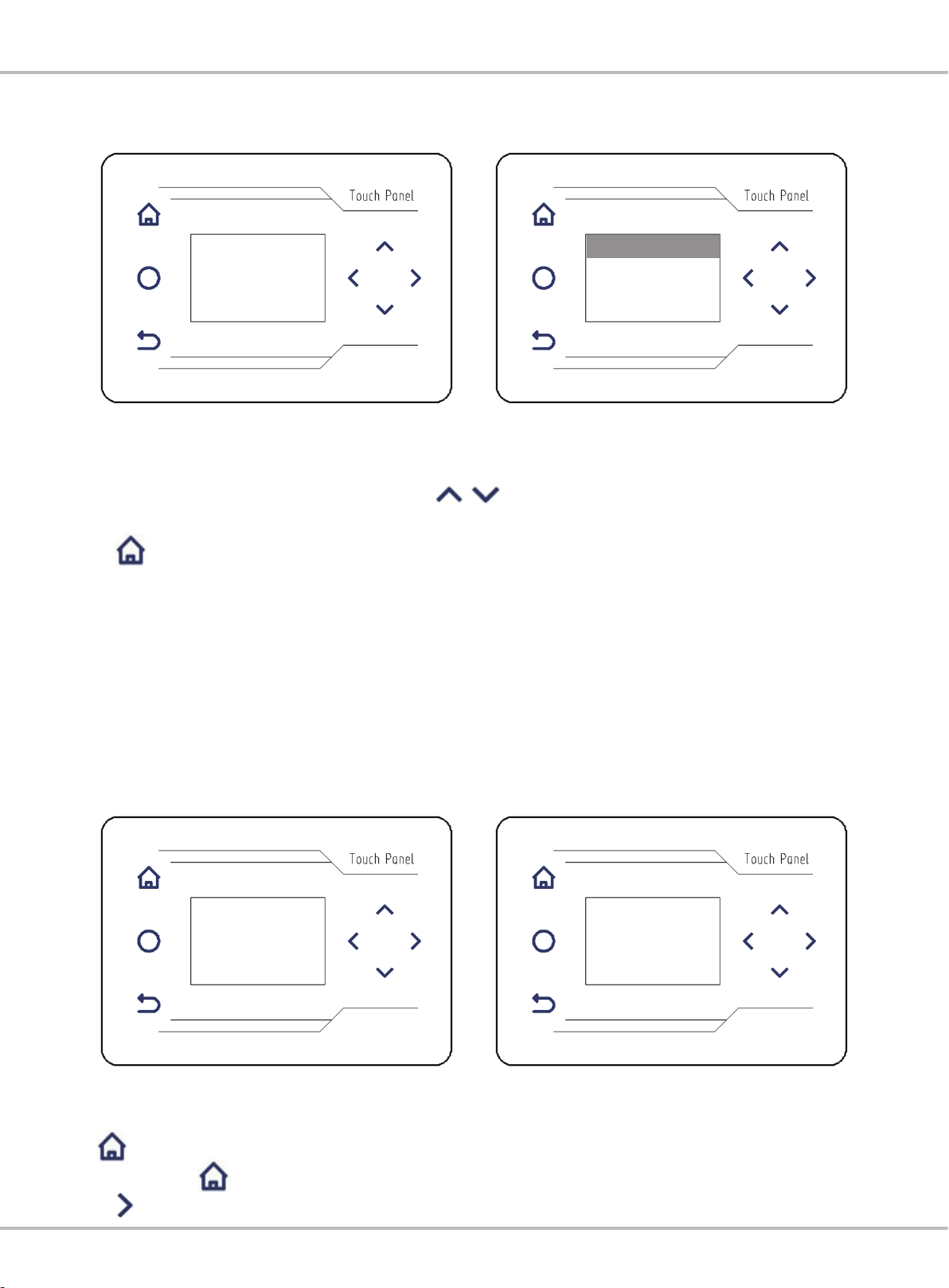 Touch Panel

Touch Panel

Touch Panel

Touch Panel