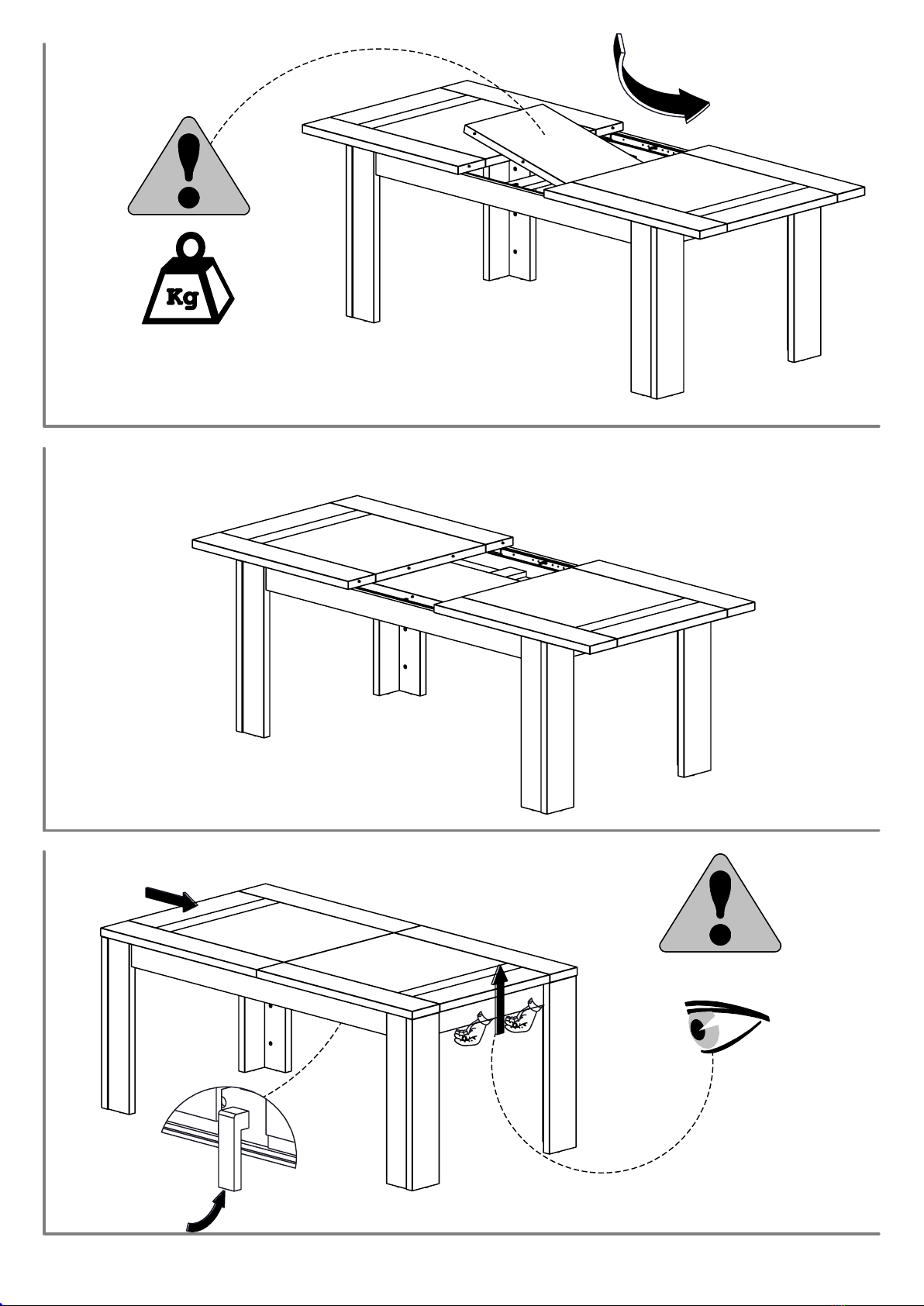 Kg