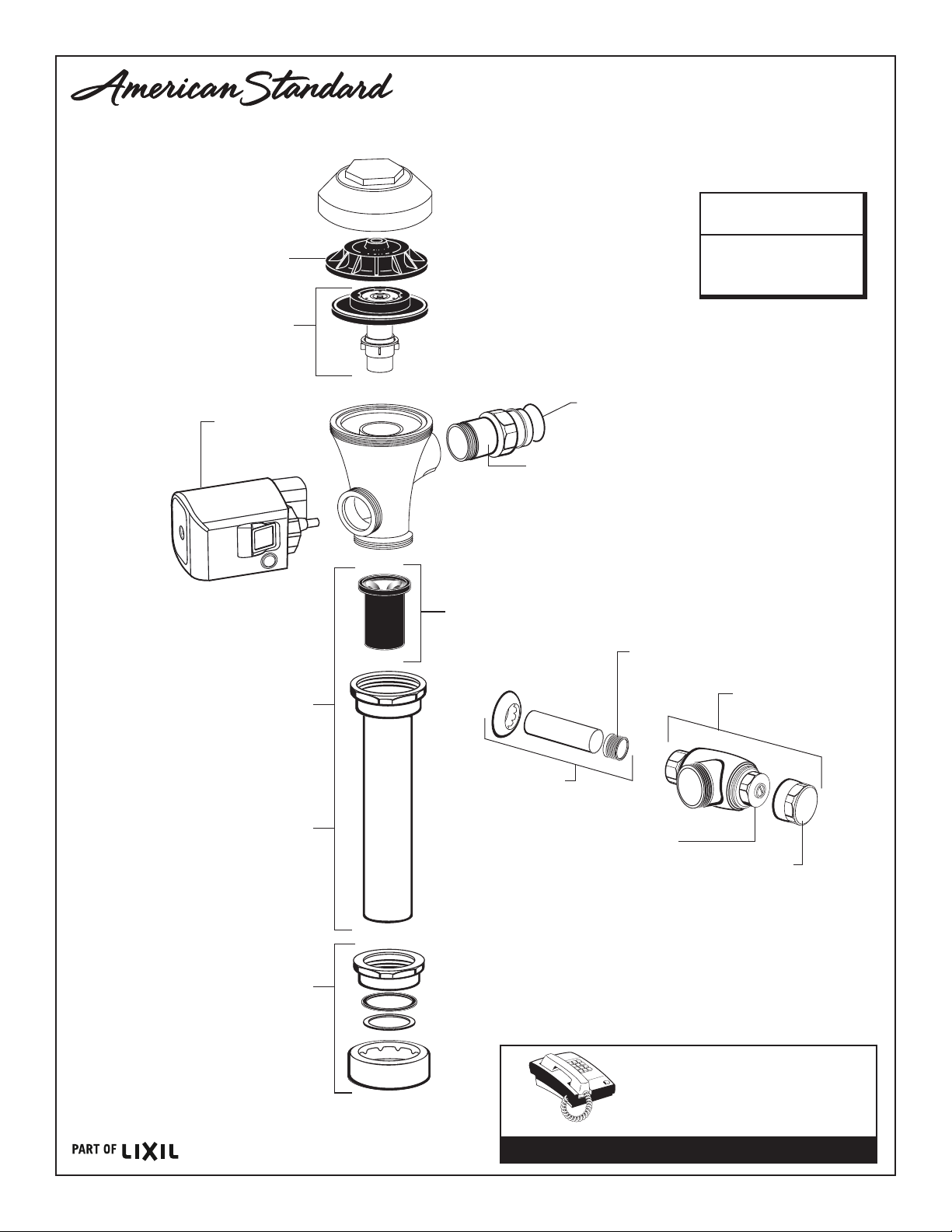 American Standard

PART OF LIXIL