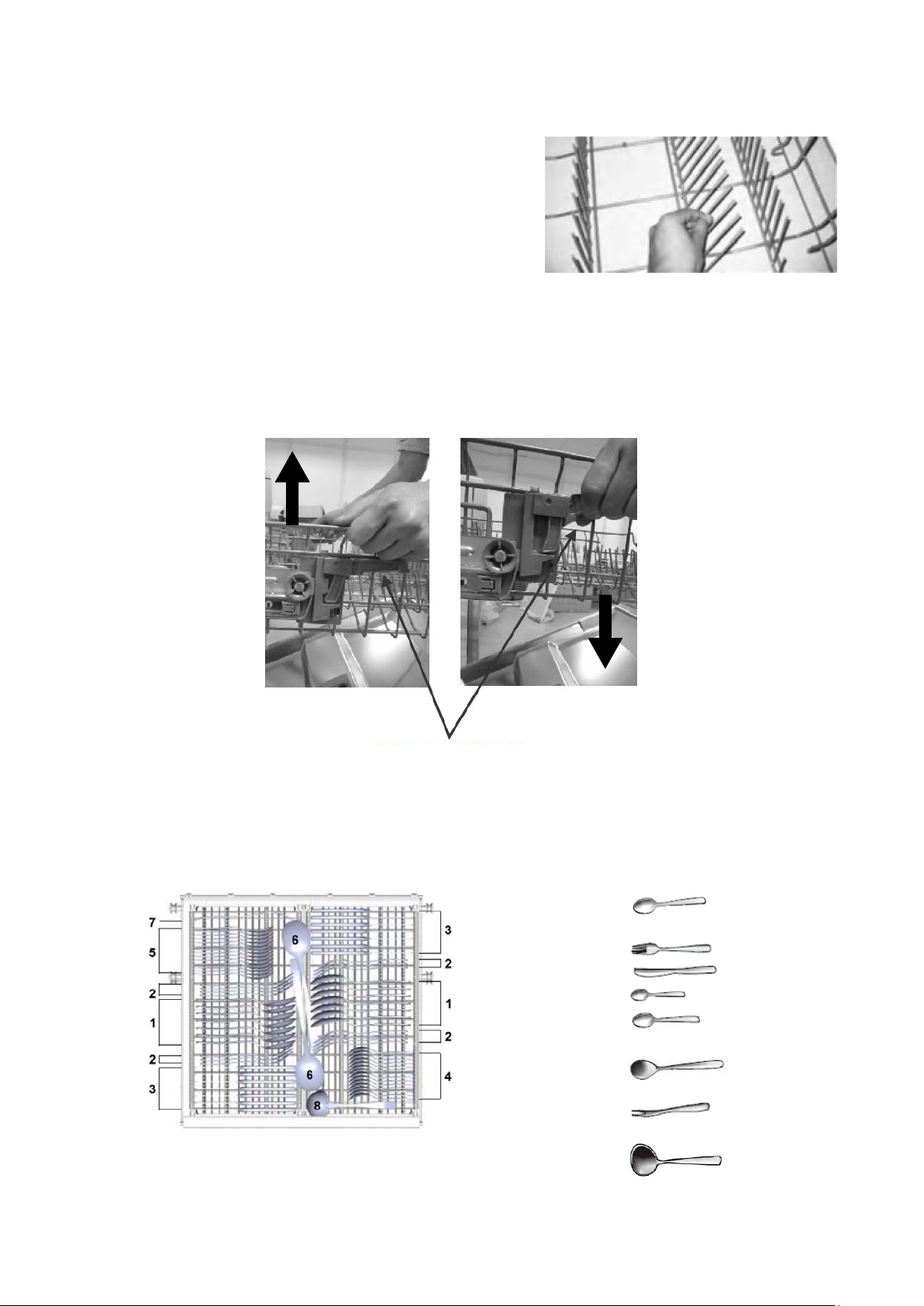 7
5
2
1
2
3
6
6
8
3
2
1
2
4