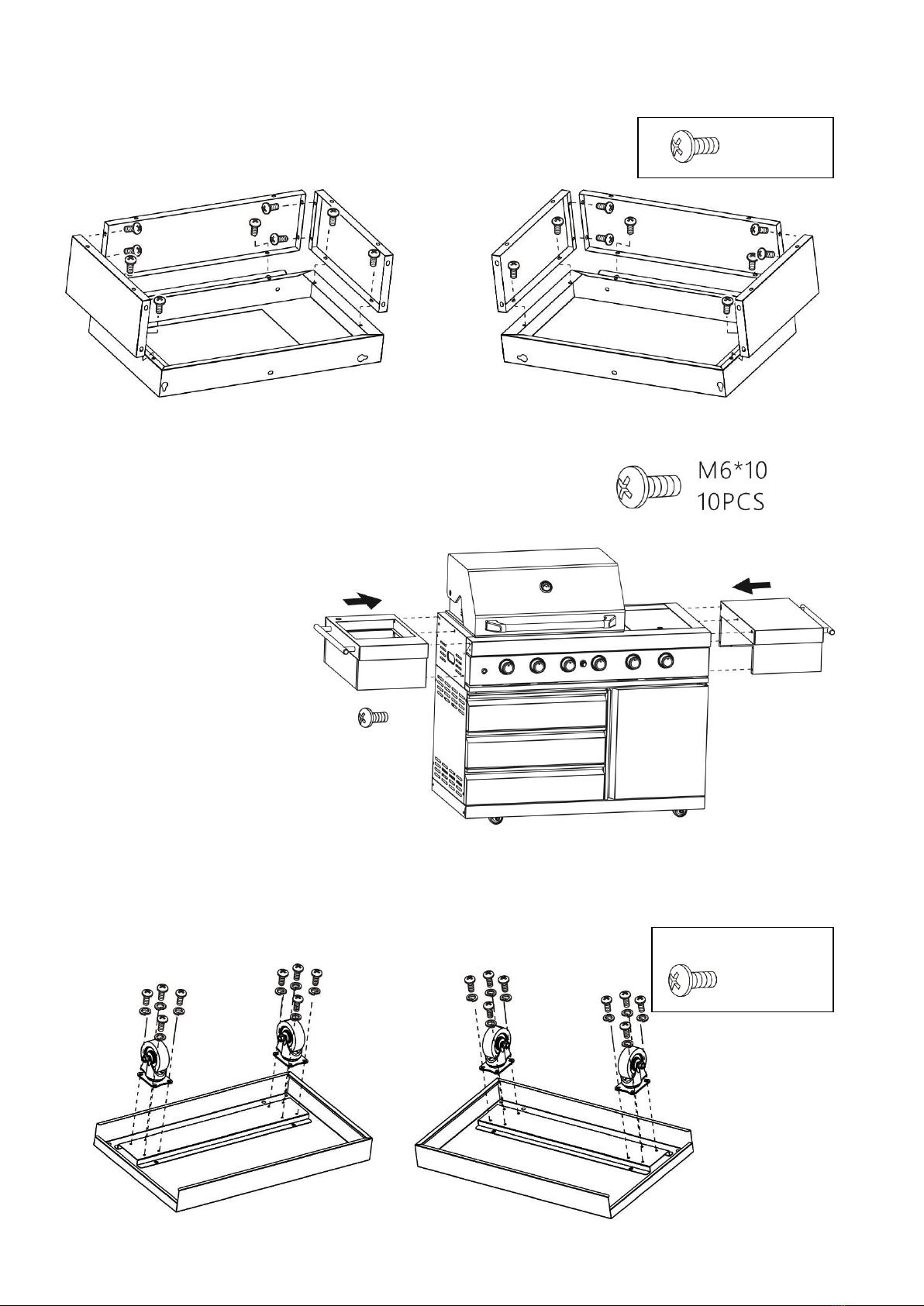 M6*10
10PCS