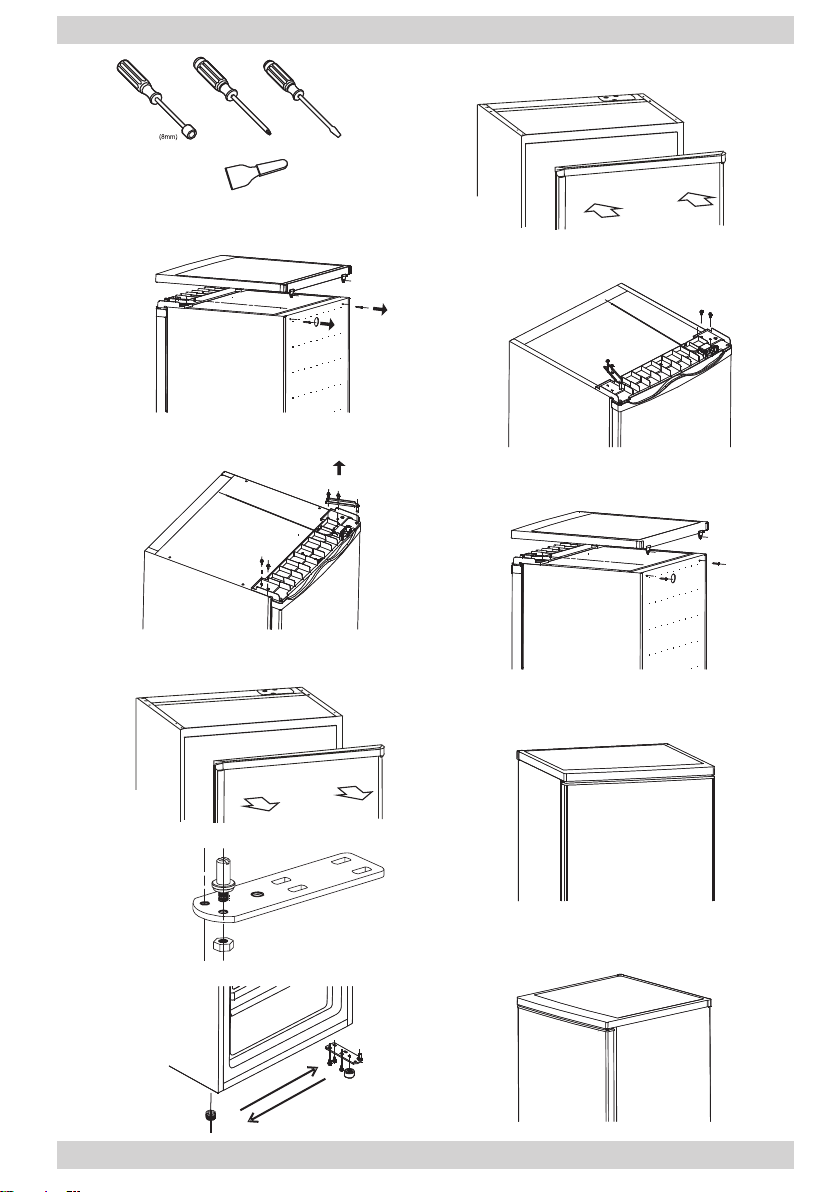 (8mm)